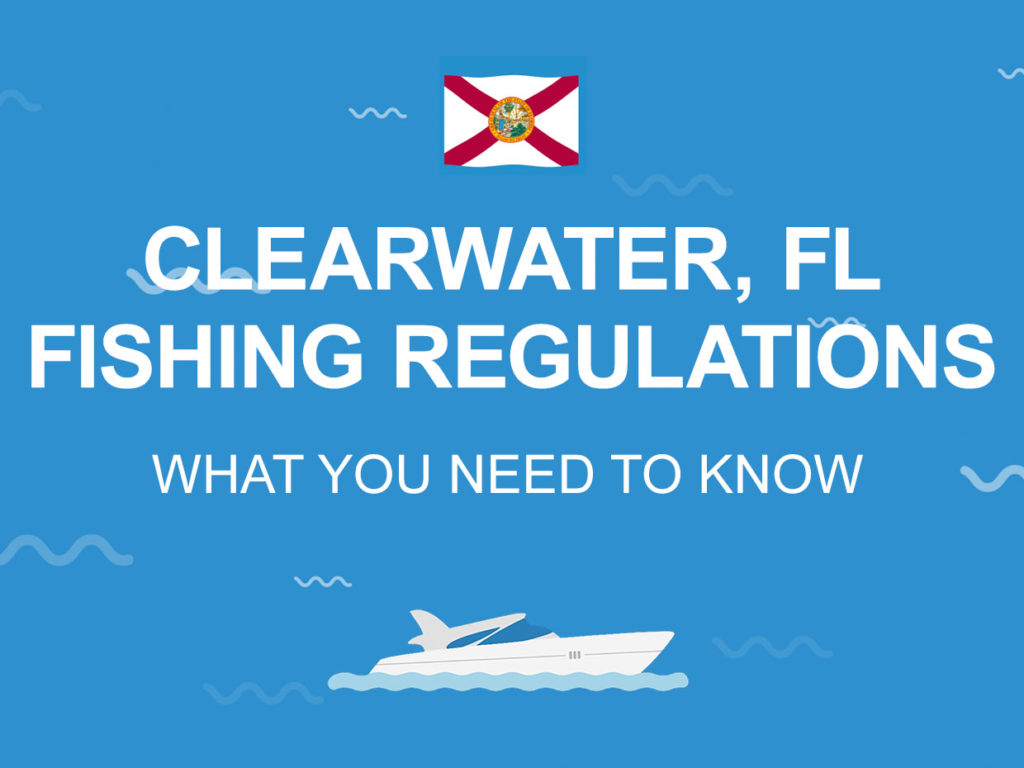 CLEARWATER, FL FISHING REGULATIONS

WHAT YOU NEED TO KNOW