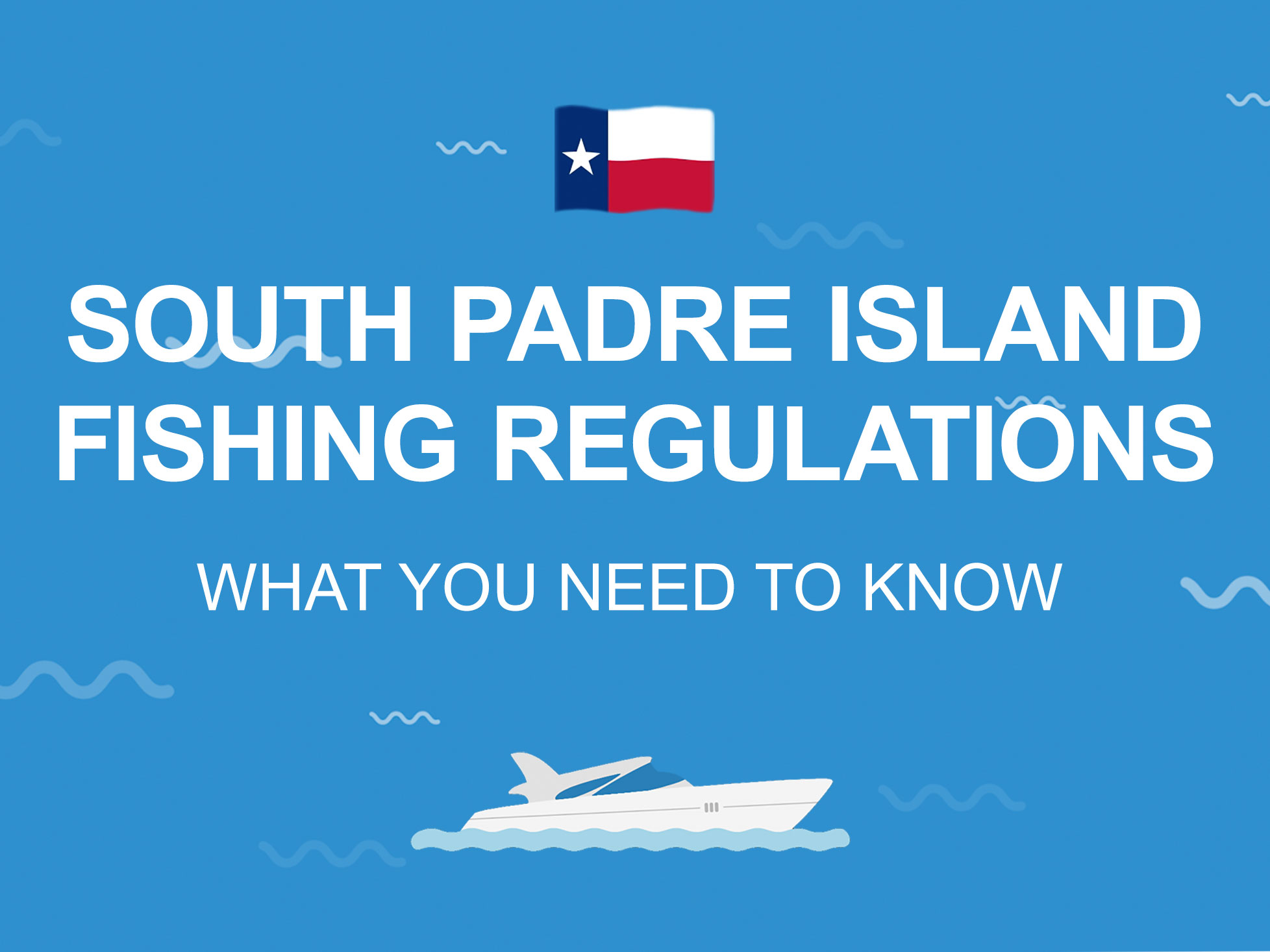 SOUTH PADRE ISLAND FISHING REGULATIONS

WHAT YOU NEED TO KNOW