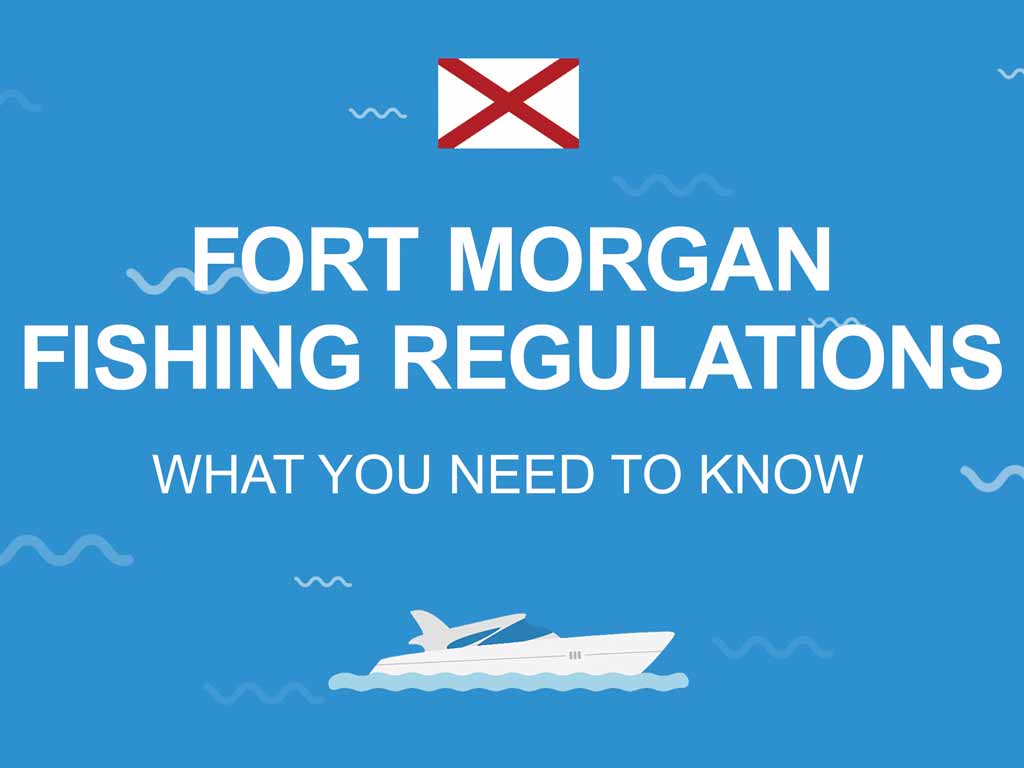 FORT MORGAN
FISHING REGULATIONS

WHAT YOU NEED TO KNOW