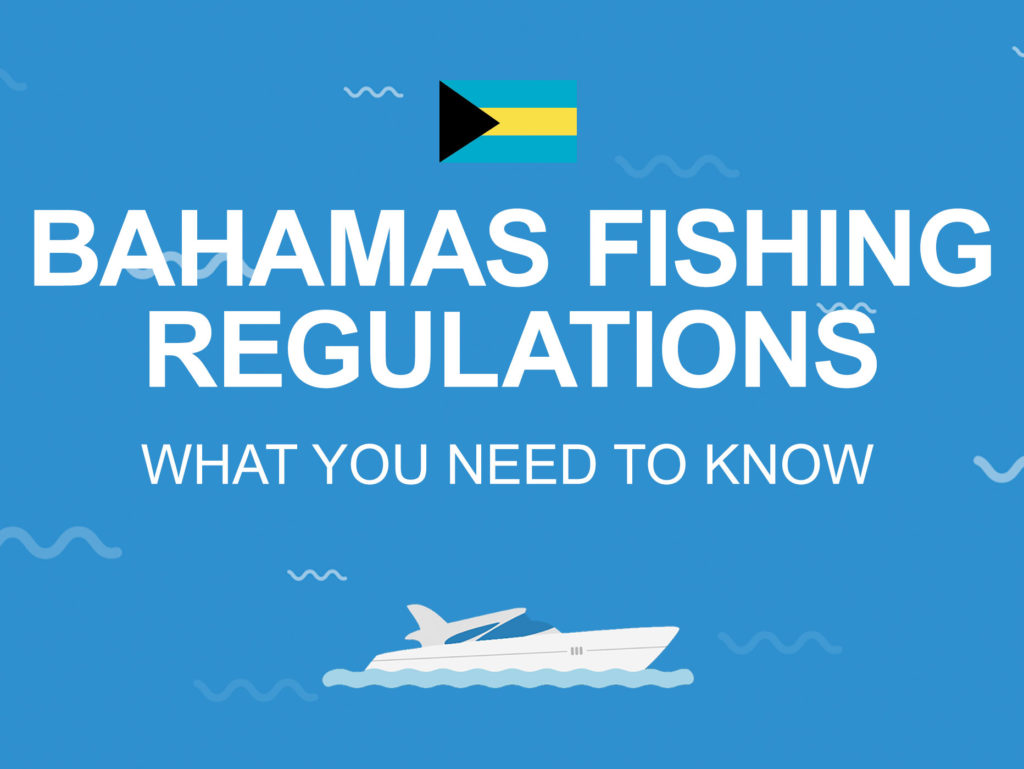 BAHAMAS FISHING REGULATIONS

WHAT YOU NEED TO KNOW