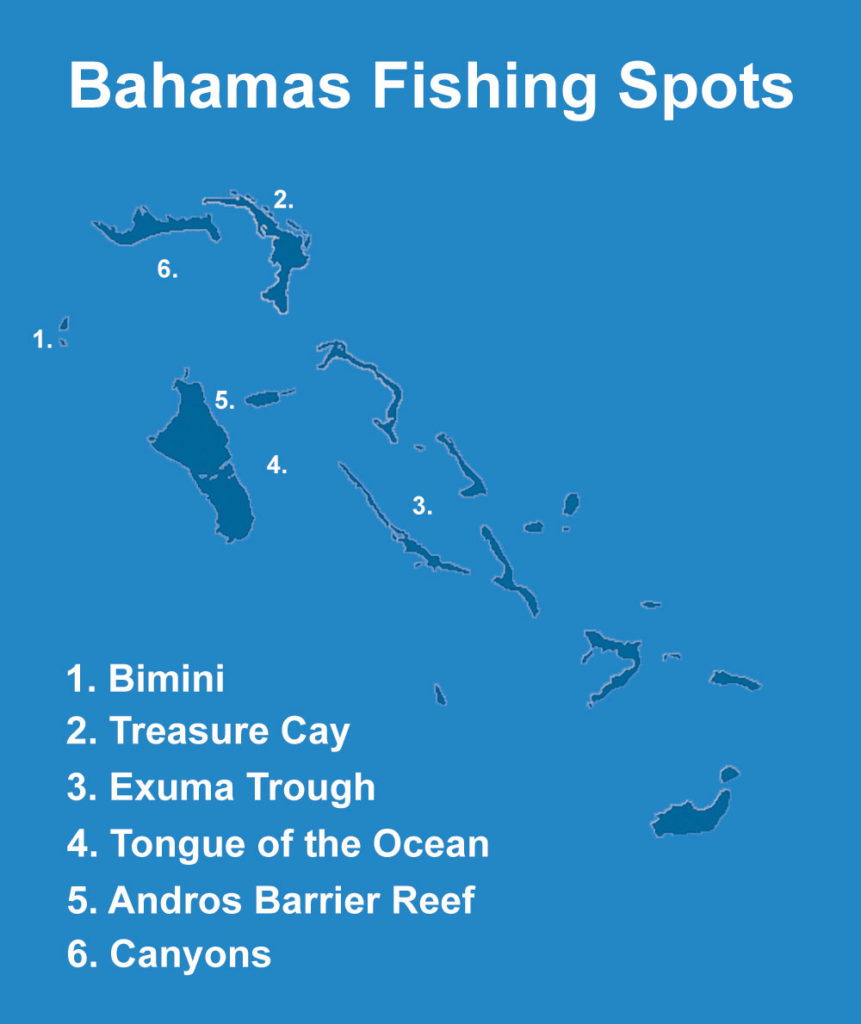 Bahamas Fishing Spots

2.

6.

1.

5.

4.

3.

1. Bimini
2. Treasure Cay
3. Exuma Trough
4. Tongue of the Ocean
5. Andros Barrier Reef
6. Canyons