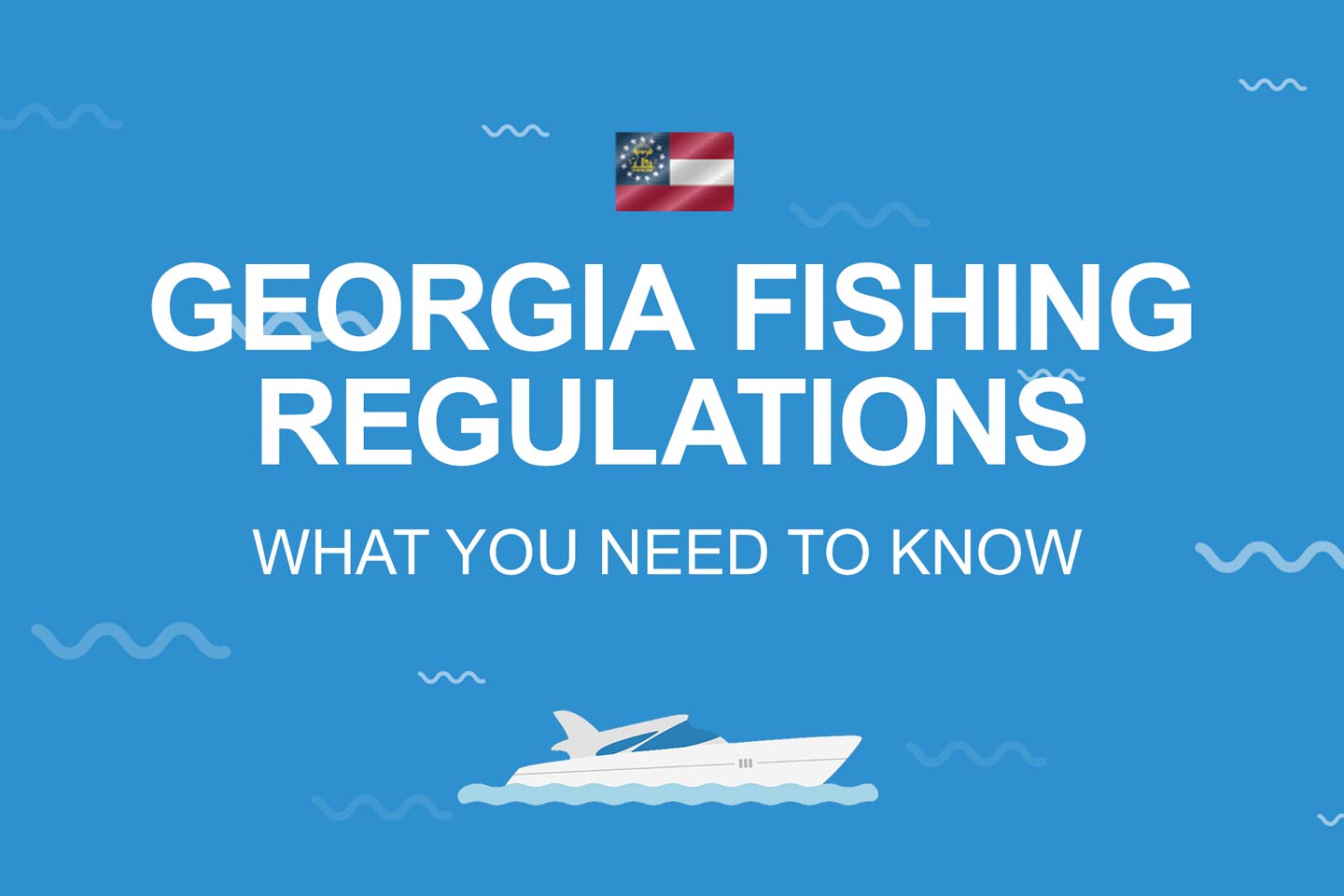 GEORGIA FISHING REGULATIONS

WHAT YOU NEED TO KNOW