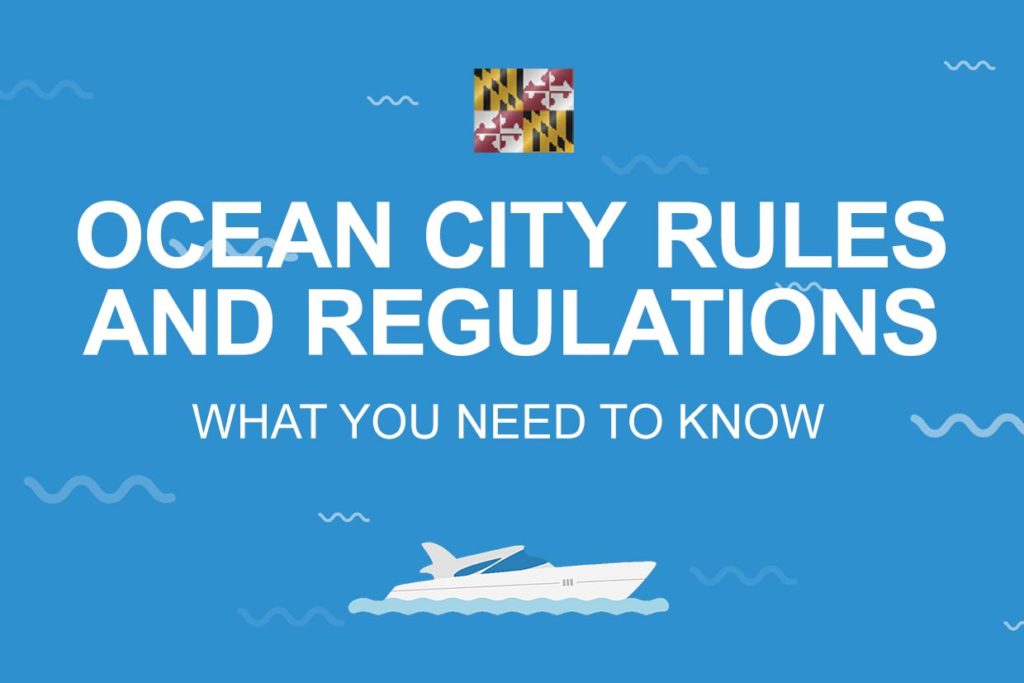 OCEAN CITY RULES AND REGULATIONS

WHAT YOU NEED TO KNOW