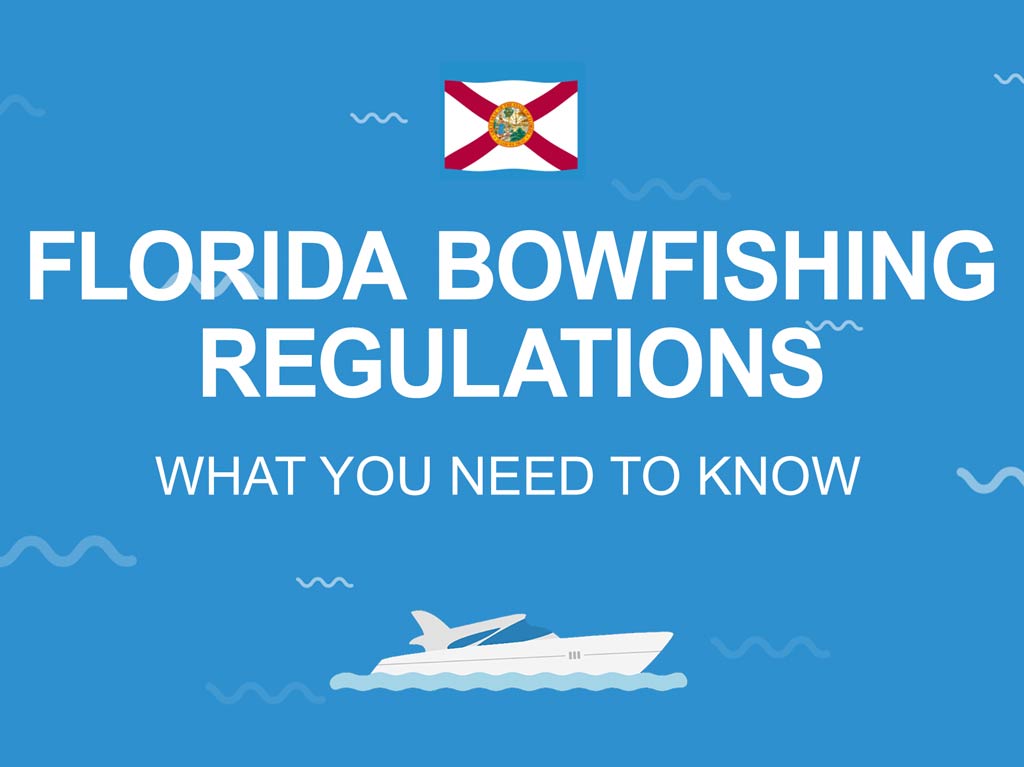 FLORIDA BOWFISHING REGULATIONS

WHAT YOU NEED TO KNOW