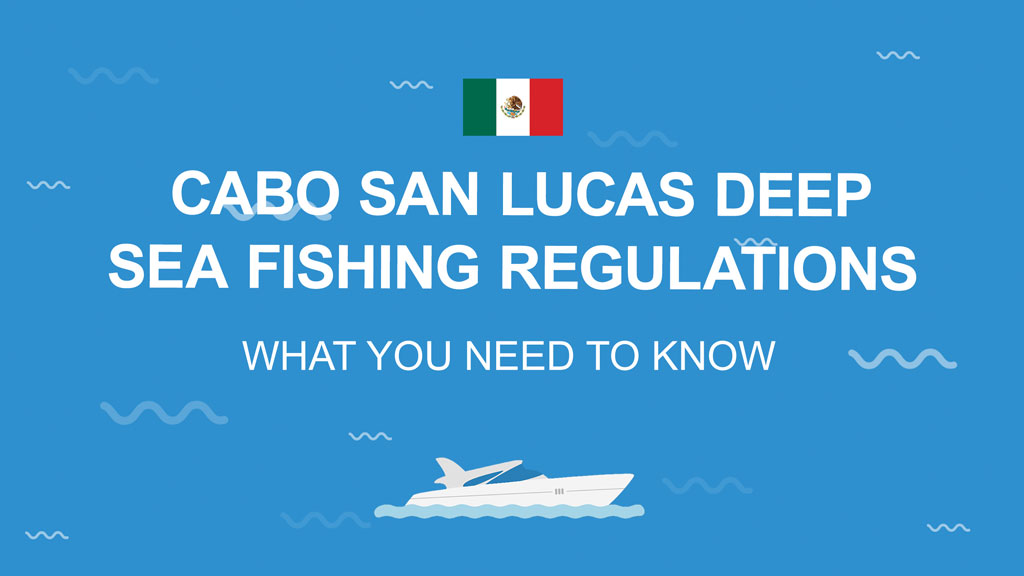 CABO SAN LUCAS DEEP SEA FISHING REGULATIONS

WHAT YOU NEED TO KNOW