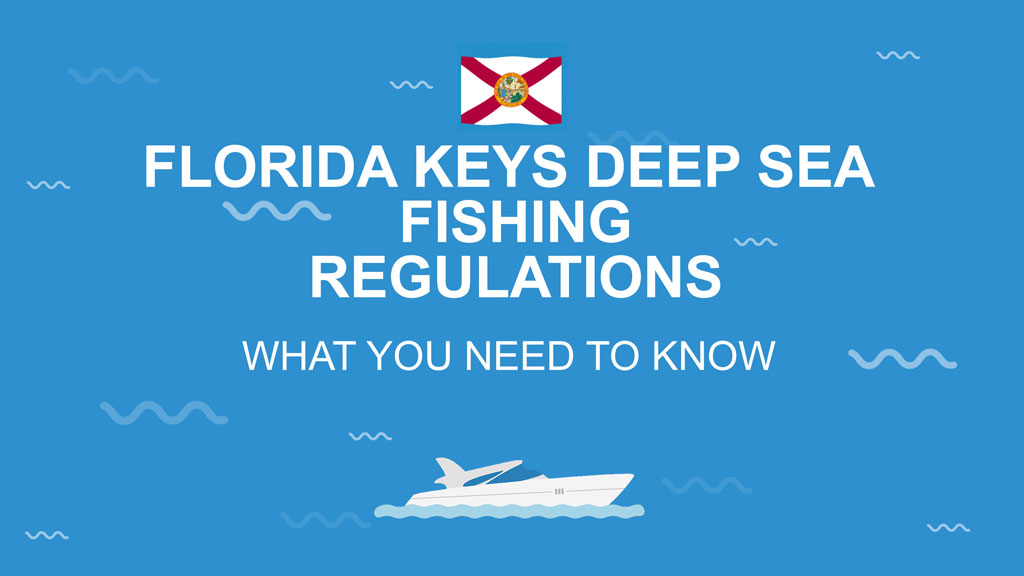 FLORIDA KEYS DEEP SEA FISHING REGULATIONS

WHAT YOU NEED TO KNOW