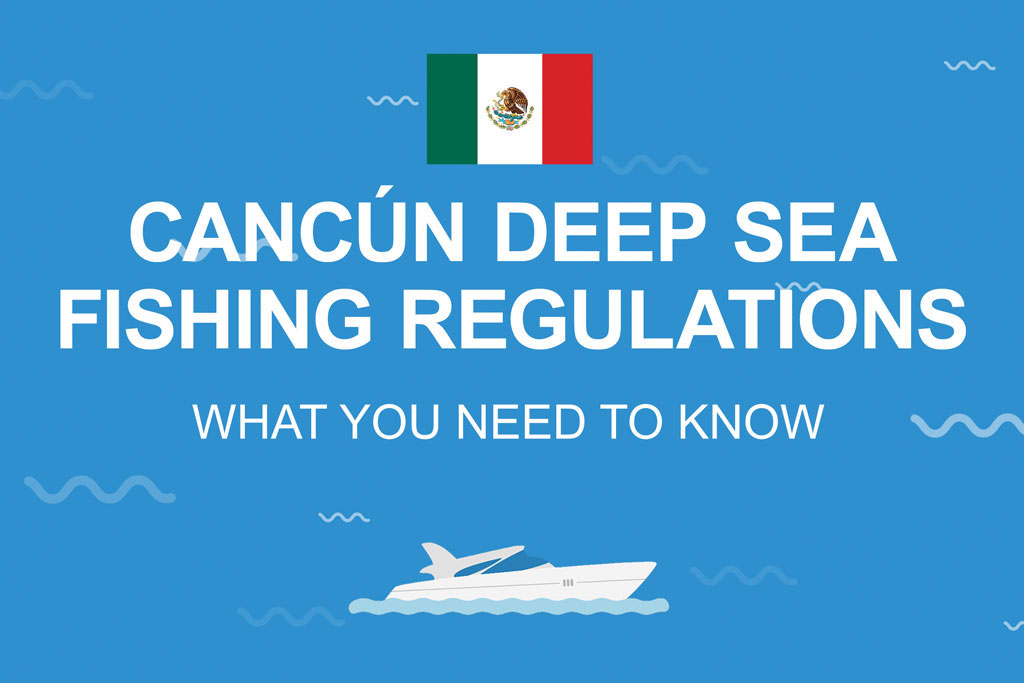 CANCÚN DEEP SEA FISHING REGULATIONS

WHAT YOU NEED TO KNOW