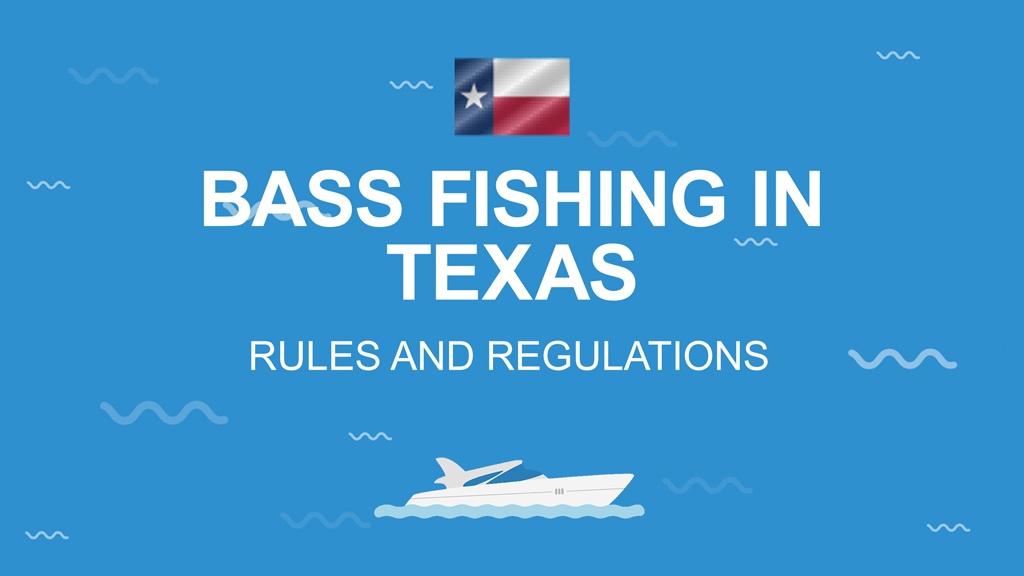 BASS FISHING IN TEXAS

RULES AND REGULATIONS