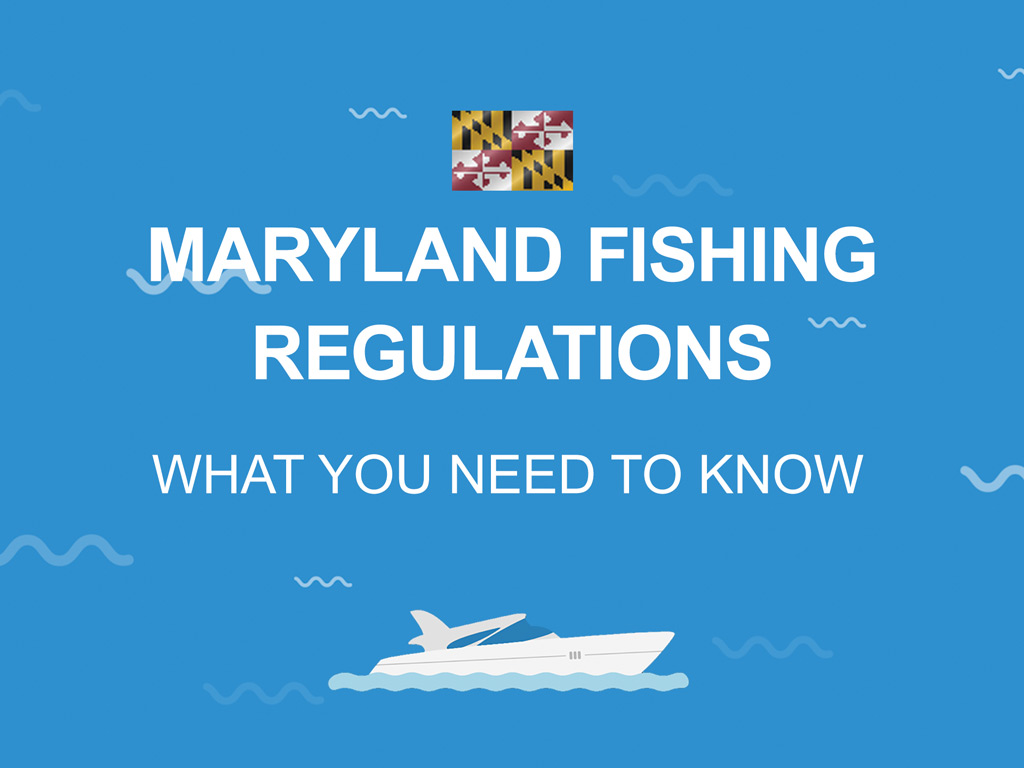 MARYLAND FISHING REGULATIONS

WHAT YOU NEED TO KNOW