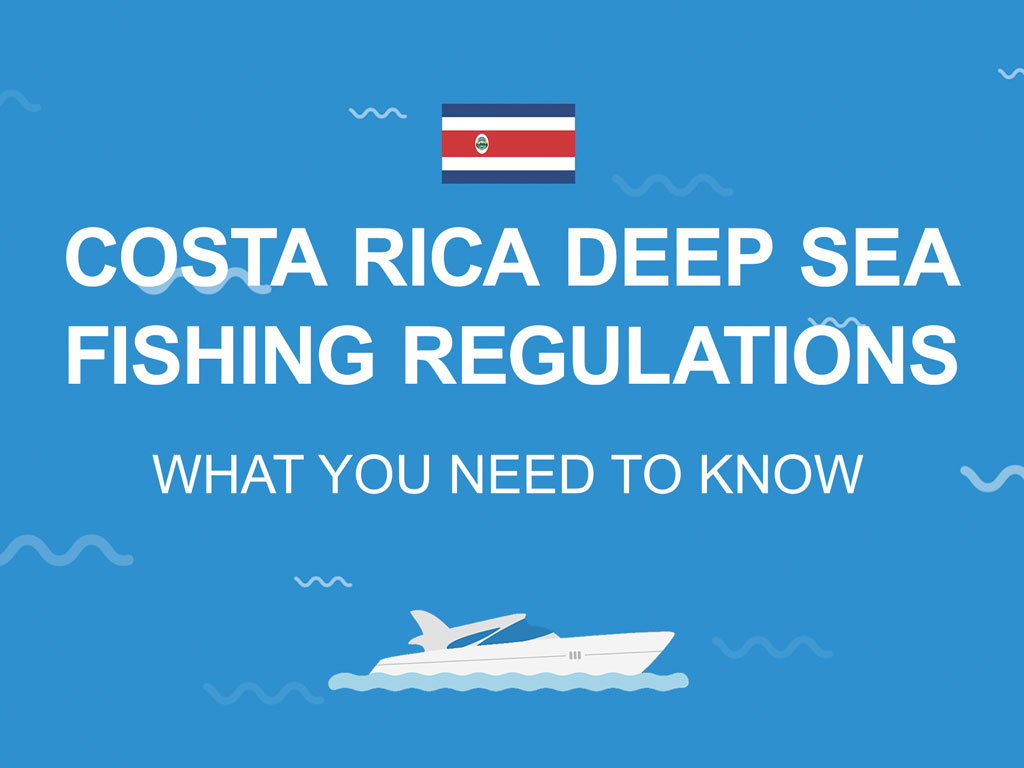 COSTA RICA DEEP SEA FISHING REGULATIONS

WHAT YOU NEED TO KNOW