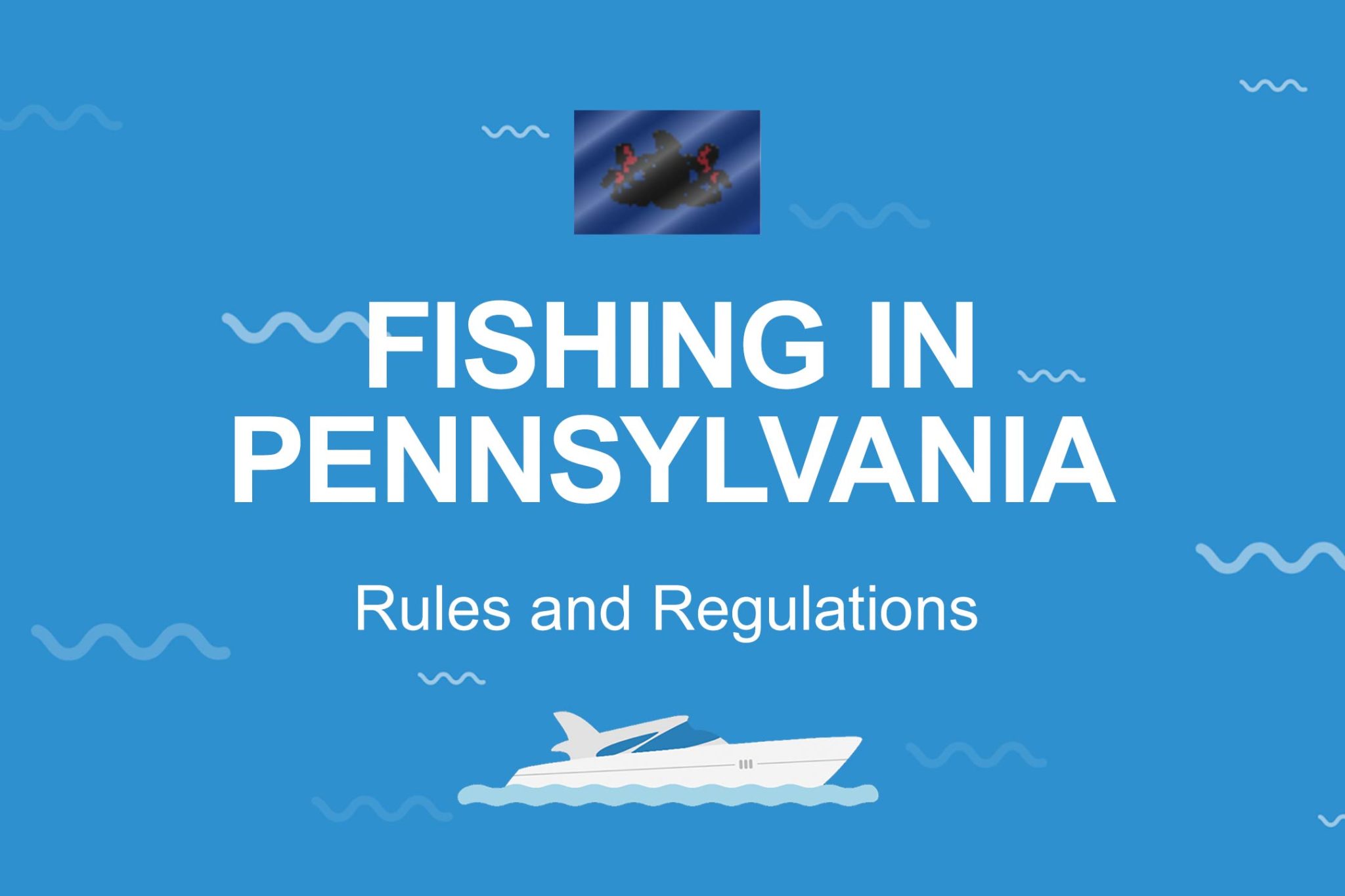 FISHING IN PENNSYLVANIA

Rules and Regulations