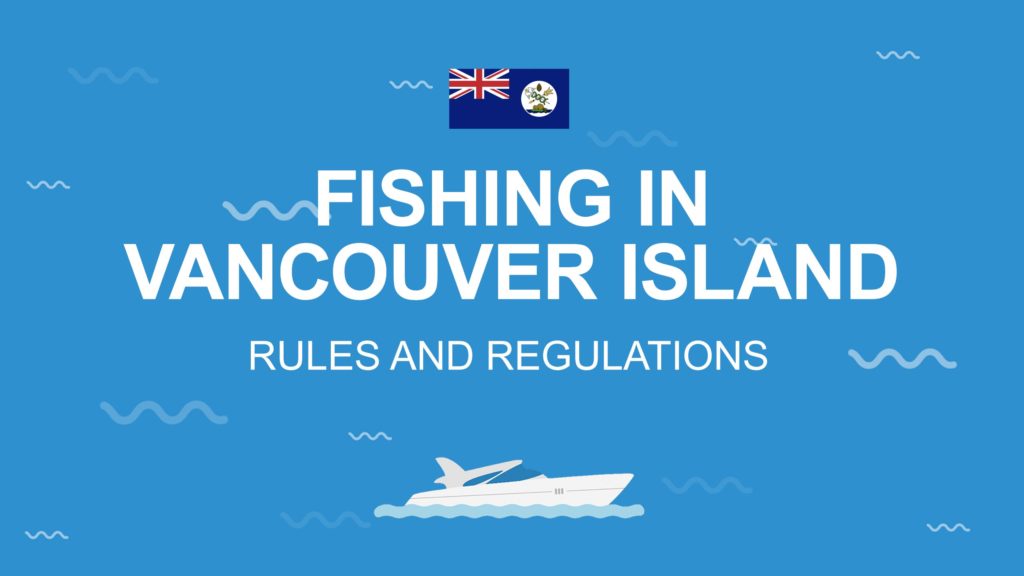 FISHING IN VANCOUVER ISLAND

RULES AND REGULATIONS