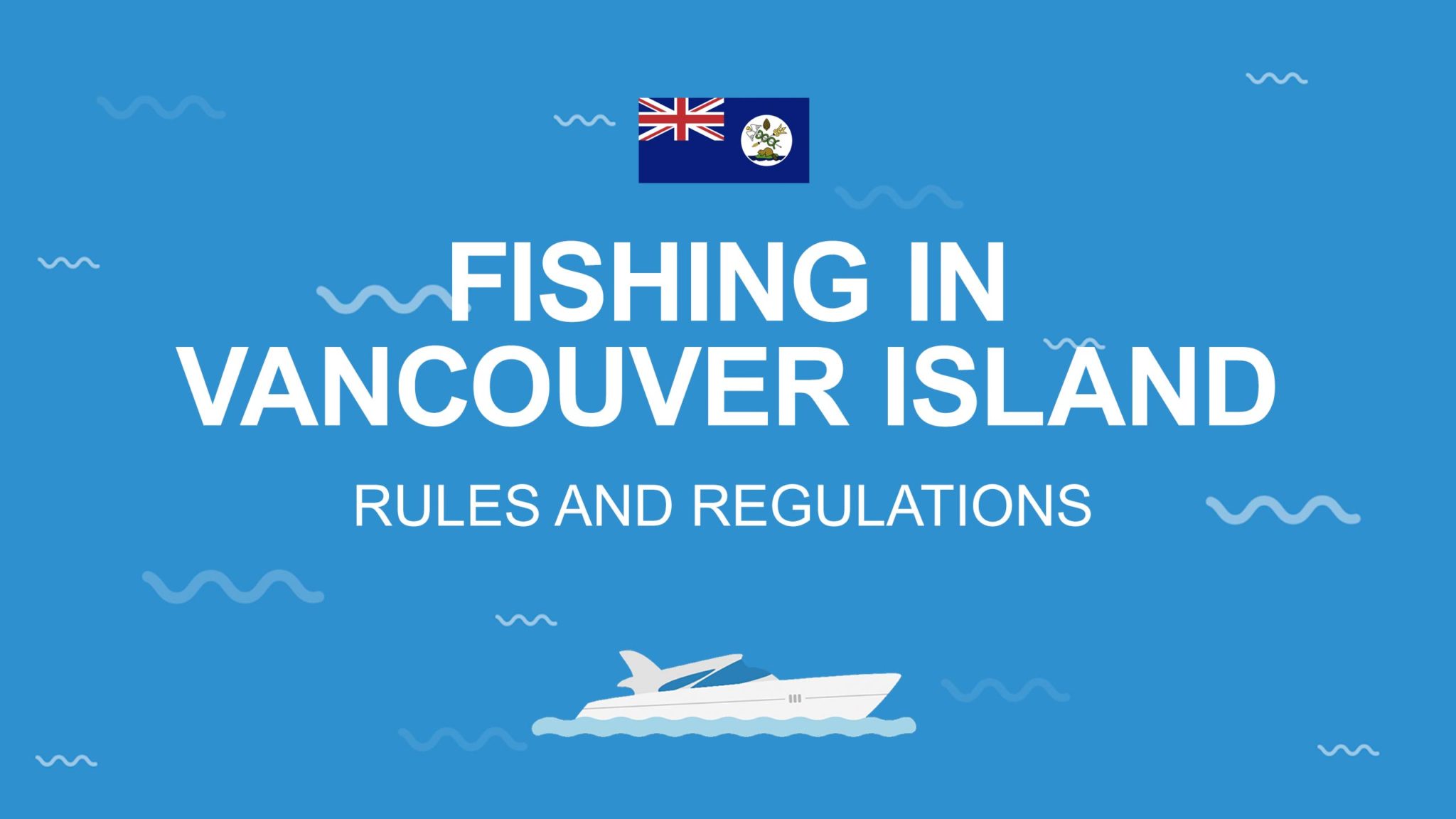 FISHING IN VANCOUVER ISLAND

RULES AND REGULATIONS