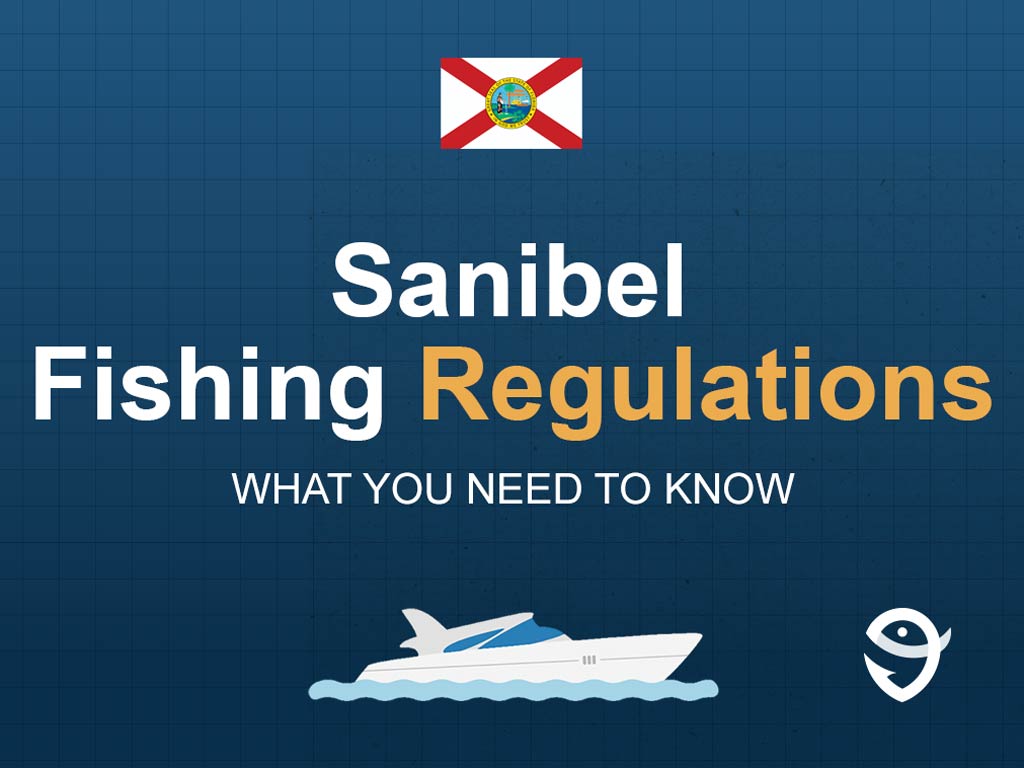 Sanibel Fishing Regulations

WHAT YOU NEED TO KNOW