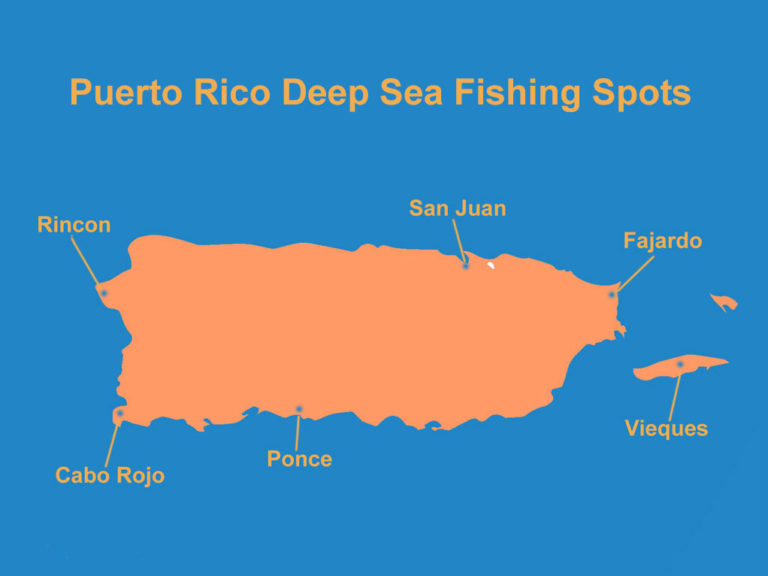 Puerto Rico Deep Sea Fishing Spots

Rincon

San Juan

Fajardo

Vieques

Cabo Rojo

Ponce