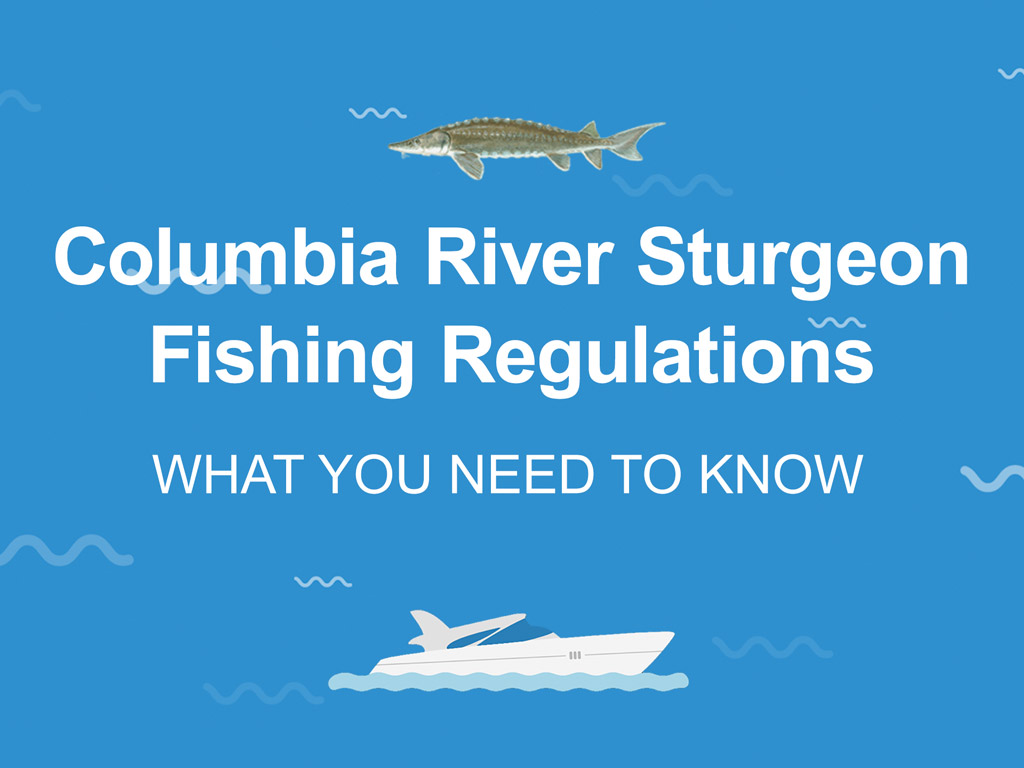 Columbia River Sturgeon Fishing Regulations

WHAT YOU NEED TO KNOW