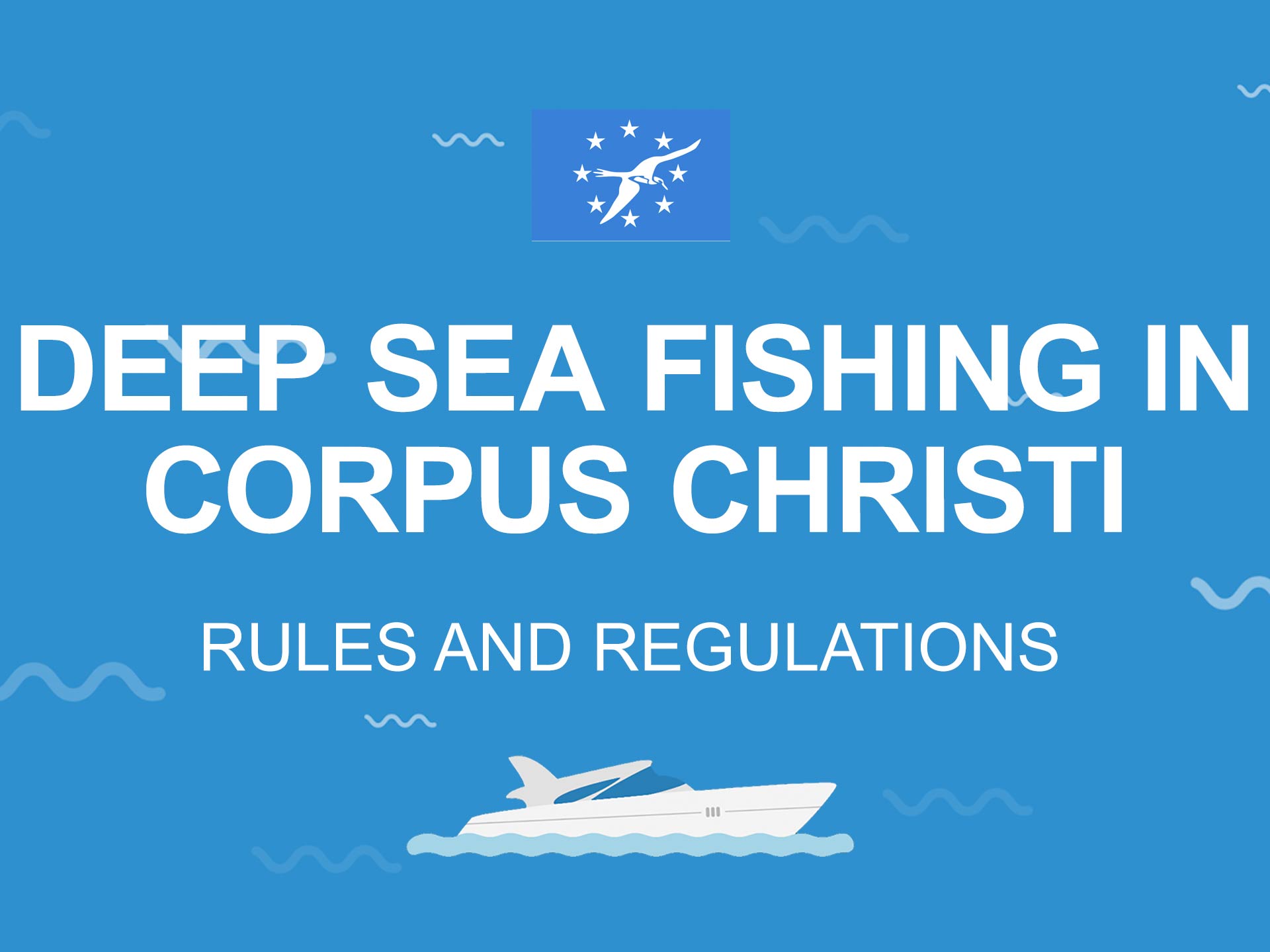 DEEP SEA FISHING IN CORPUS CHRISTI

RULES AND REGULATIONS