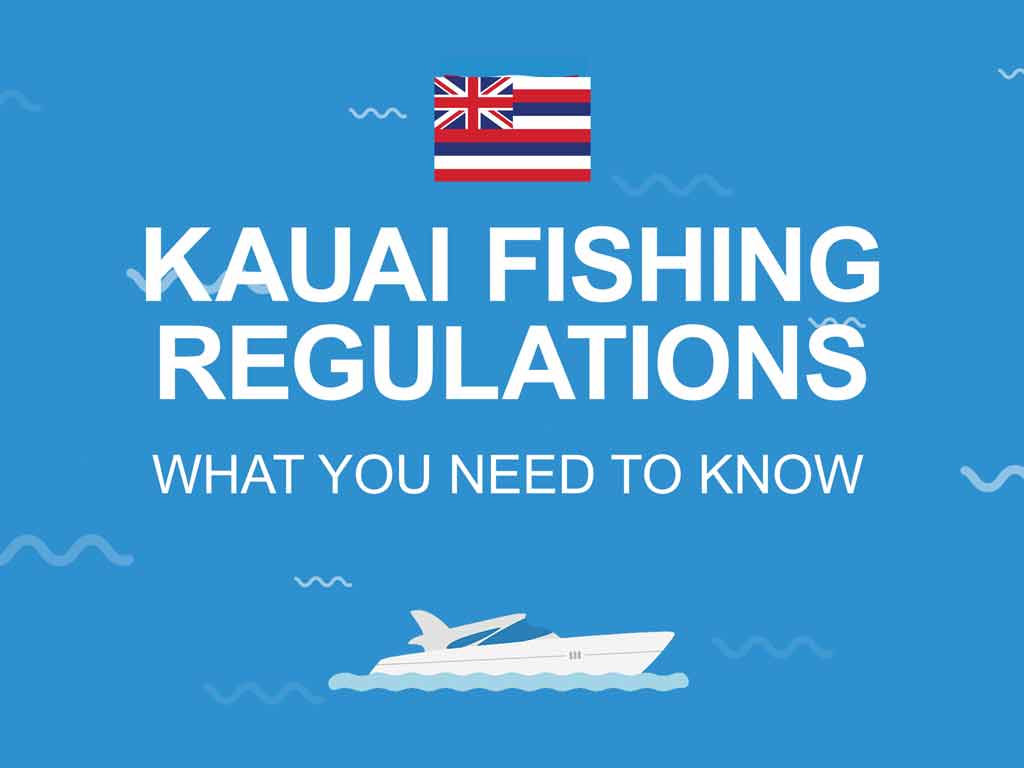 KAUAI FISHING REGULATIONS

WHAT YOU NEED TO KNOW