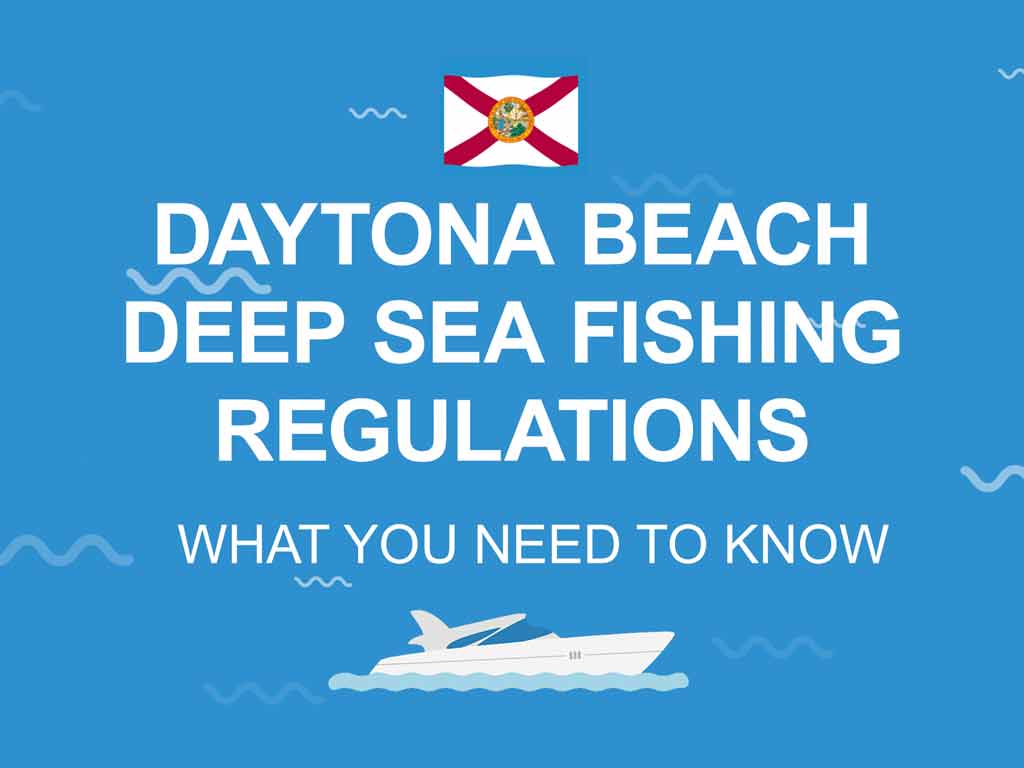 DAYTONA BEACH DEEP SEA FISHING REGULATIONS

WHAT YOU NEED TO KNOW