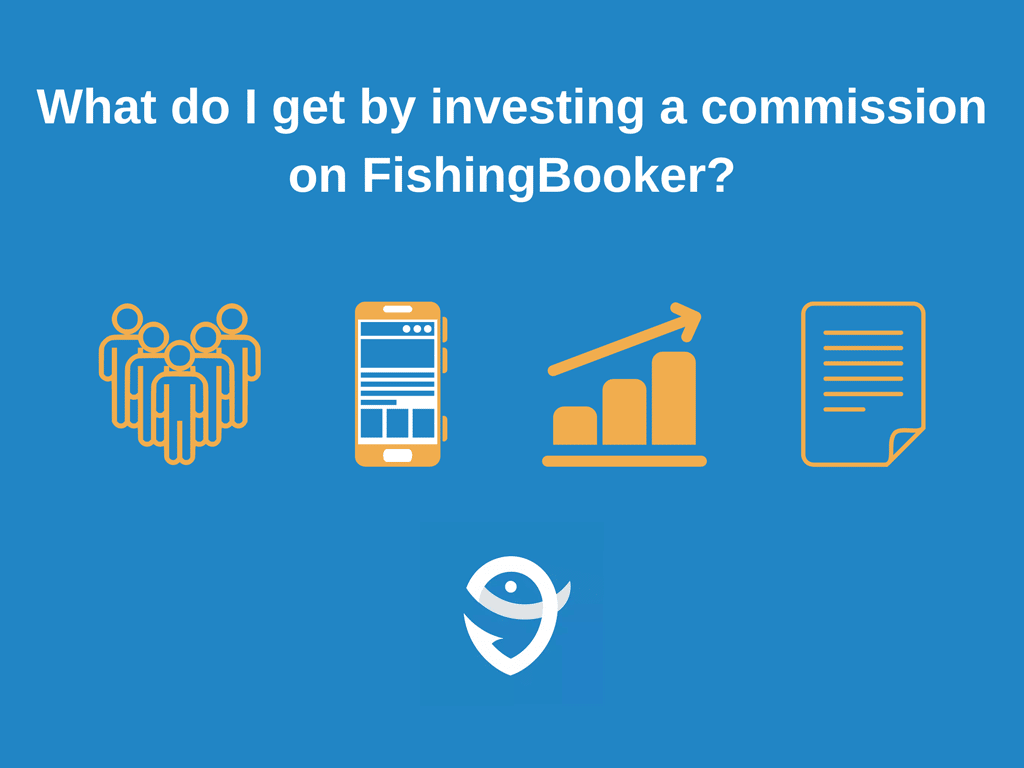 What do I get by investing a commission on FishingBooker?