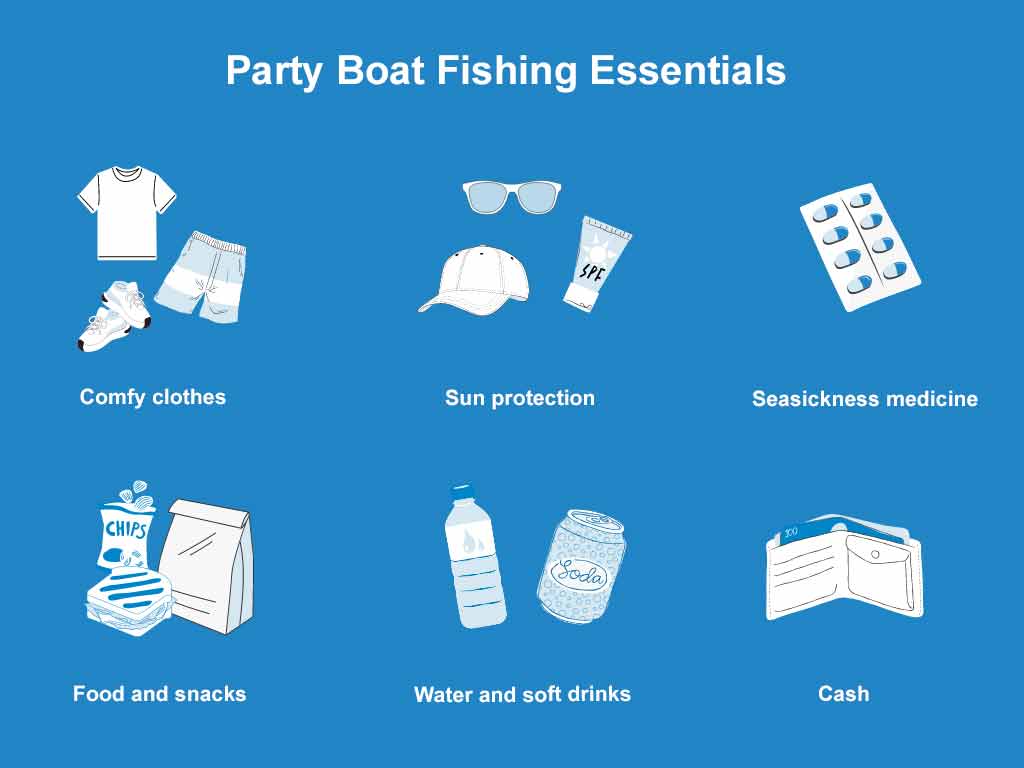 Party Boat Fishing Essentials

SPF

Comfy clothes

Sun protection

Seasickness medicine

CHIPS

Soda

100

Food and snacks

Water and soft drinks

Cash