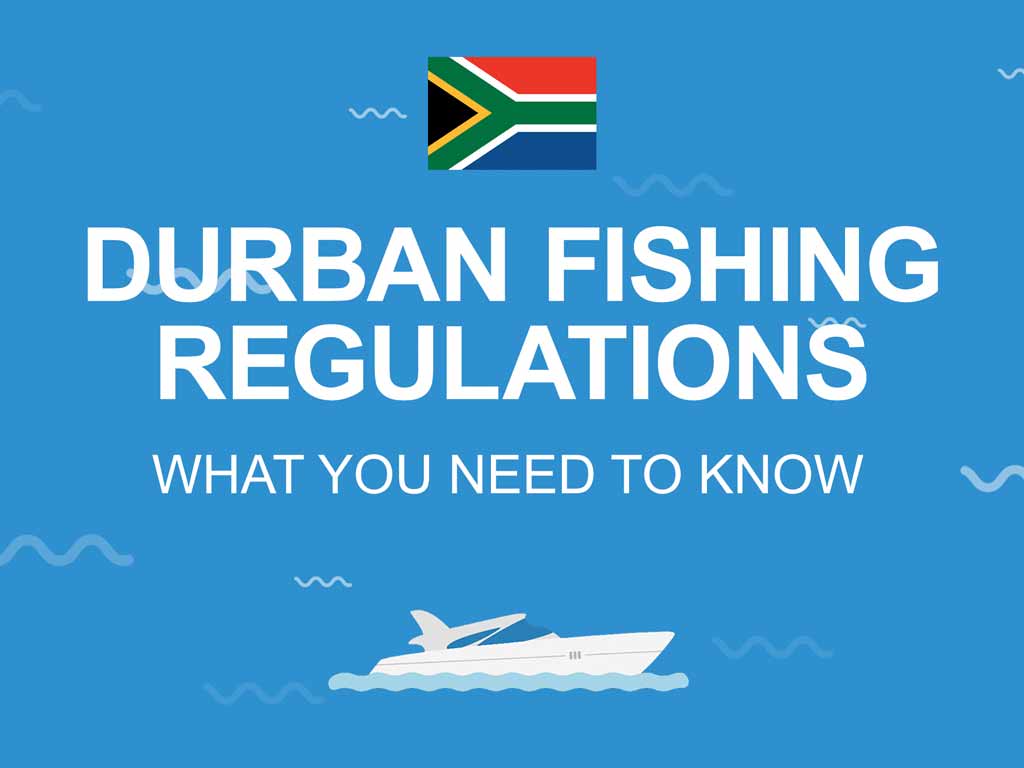 DURBAN FISHING REGULATIONS

WHAT YOU NEED TO KNOW