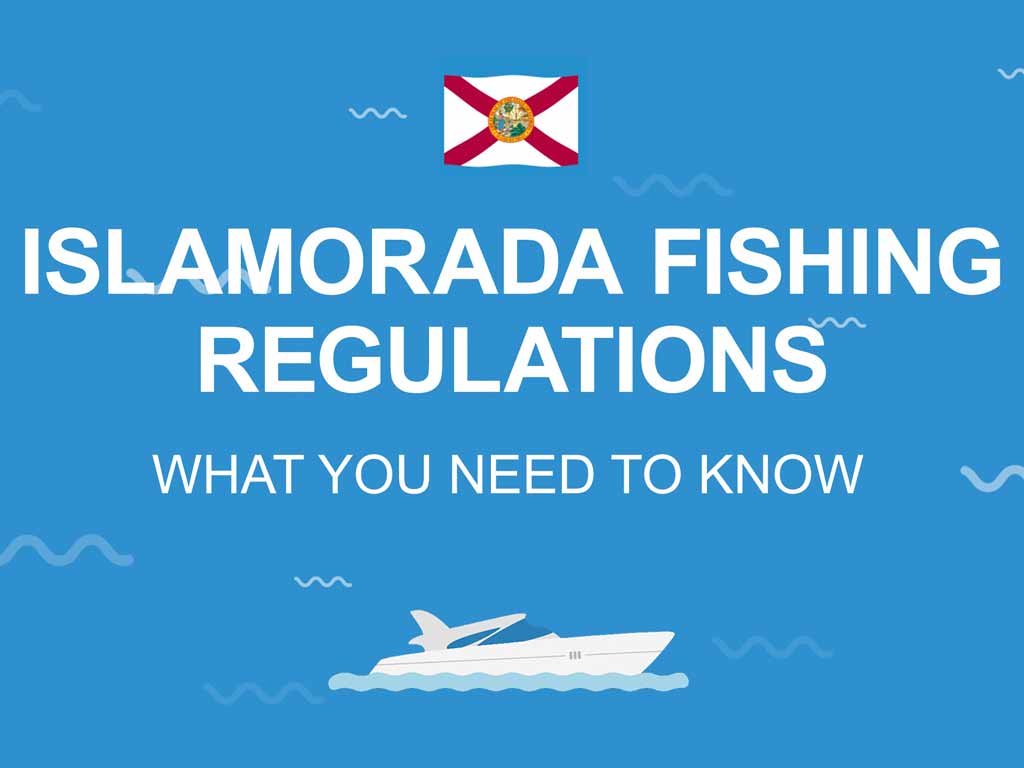 ISLAMORADA FISHING REGULATIONS

WHAT YOU NEED TO KNOW