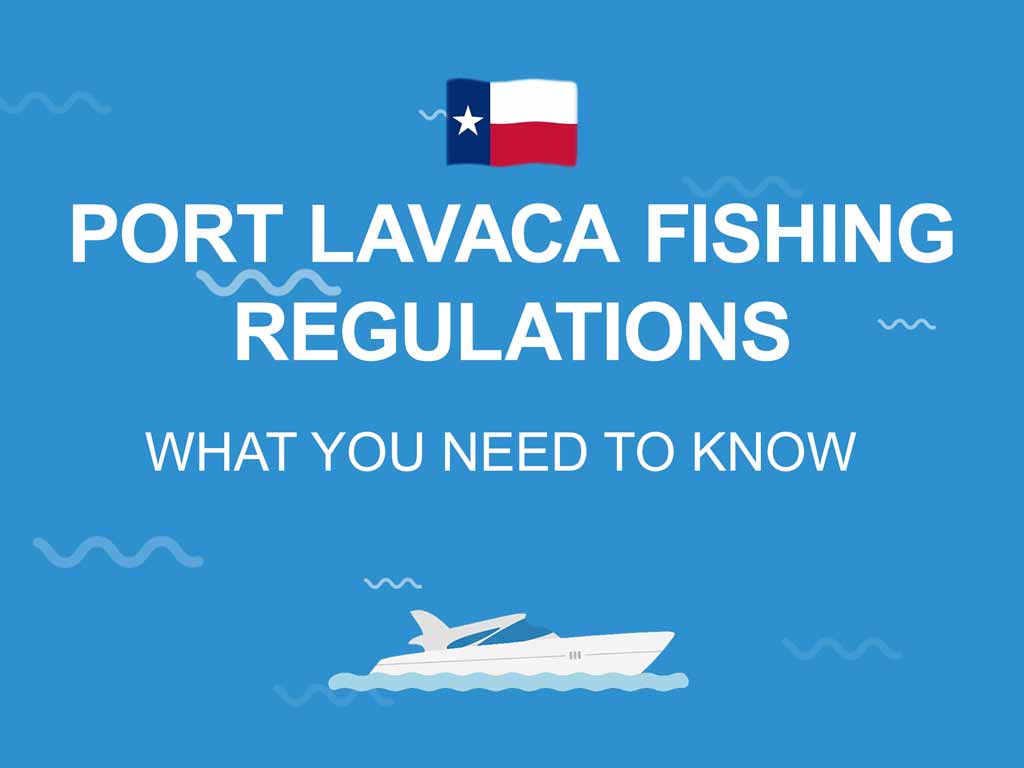 PORT LAVACA FISHING REGULATIONS

WHAT YOU NEED TO KNOW