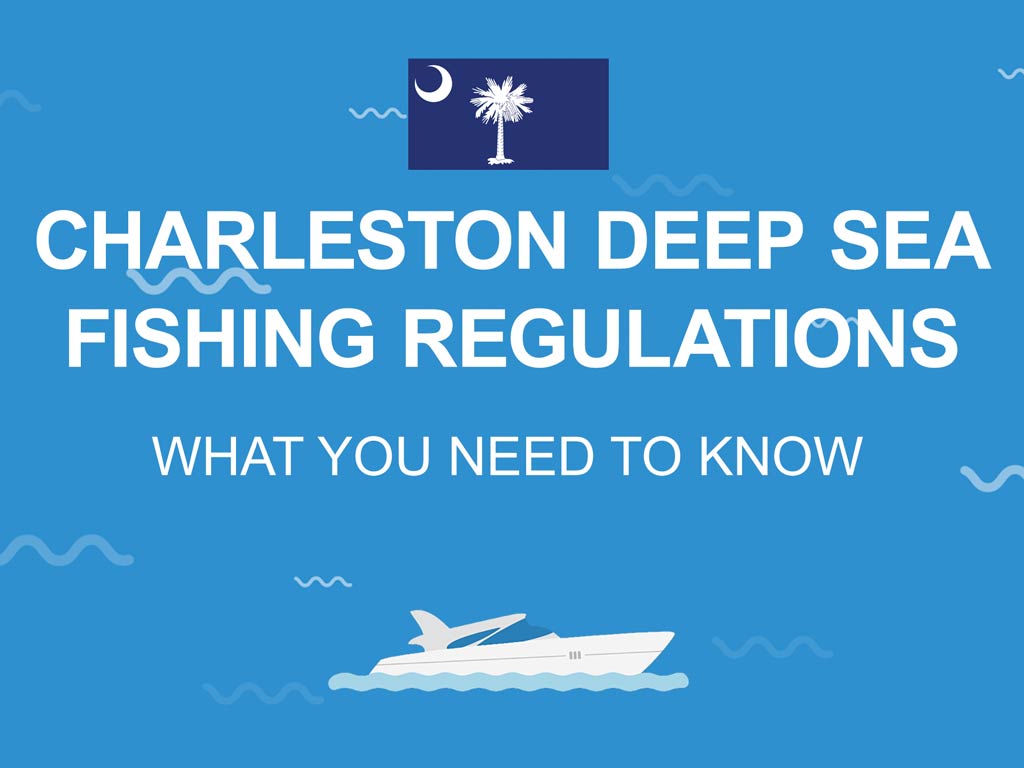 CHARLESTON DEEP SEA FISHING REGULATIONS

WHAT YOU NEED TO KNOW