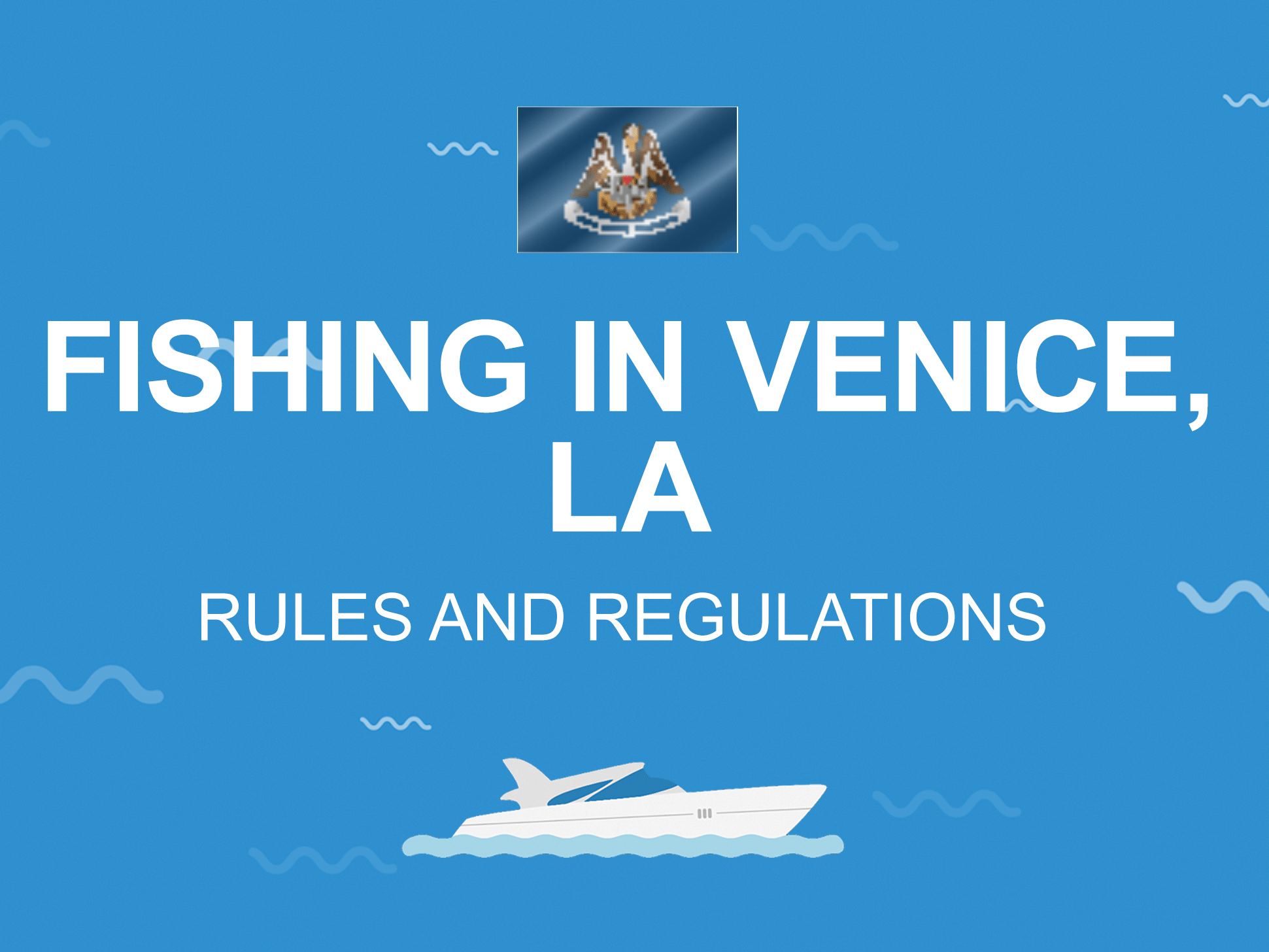 FISHING IN VENICE, LA

RULES AND REGULATIONS