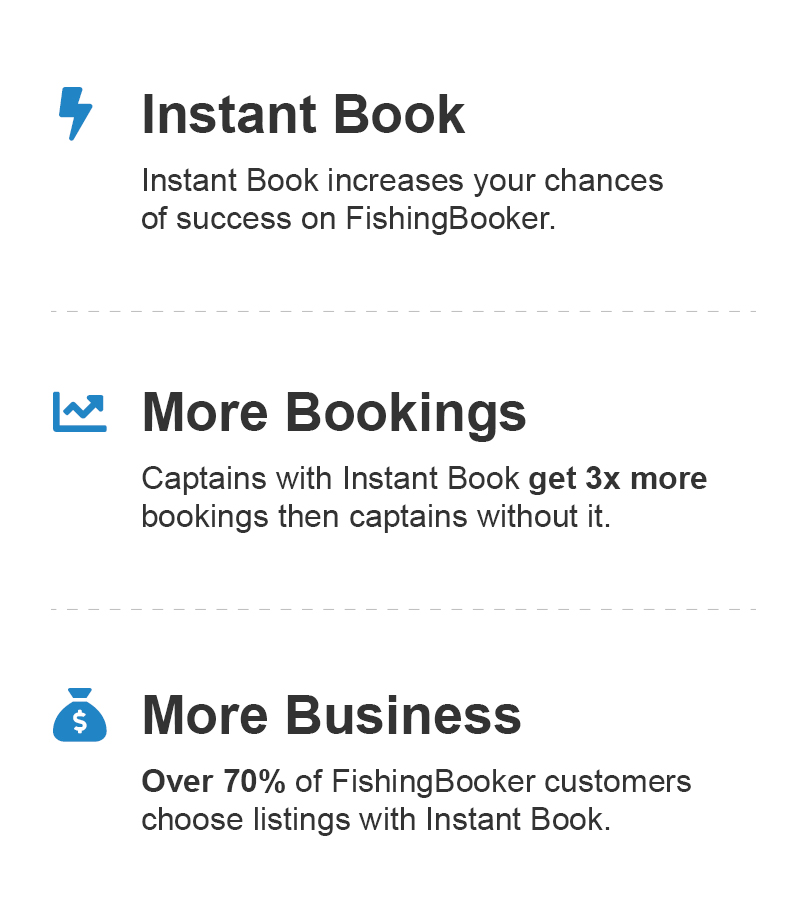 Instant Book

Instant Book increases your chances of success on FishingBooker.

More Bookings

Captains with Instant Book get 3x more bookings then captains without it.

More Business

Over 70% of FishingBooker customers choose listings with Instant Book.