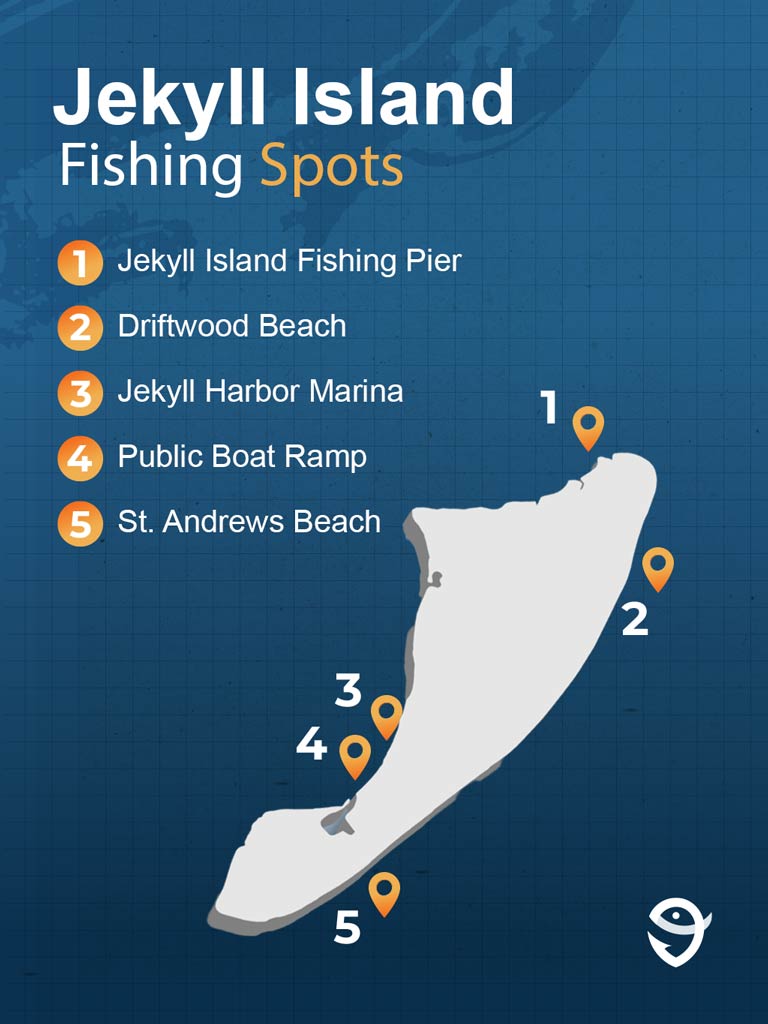 Jekyll Island
Fishing Spots

1 Jekyll Island Fishing Pier
2 Driftwood Beach
3 Jekyll Harbor Marina
4 Public Boat Ramp
5 St. Andrews Beach

1
2
3
4
5