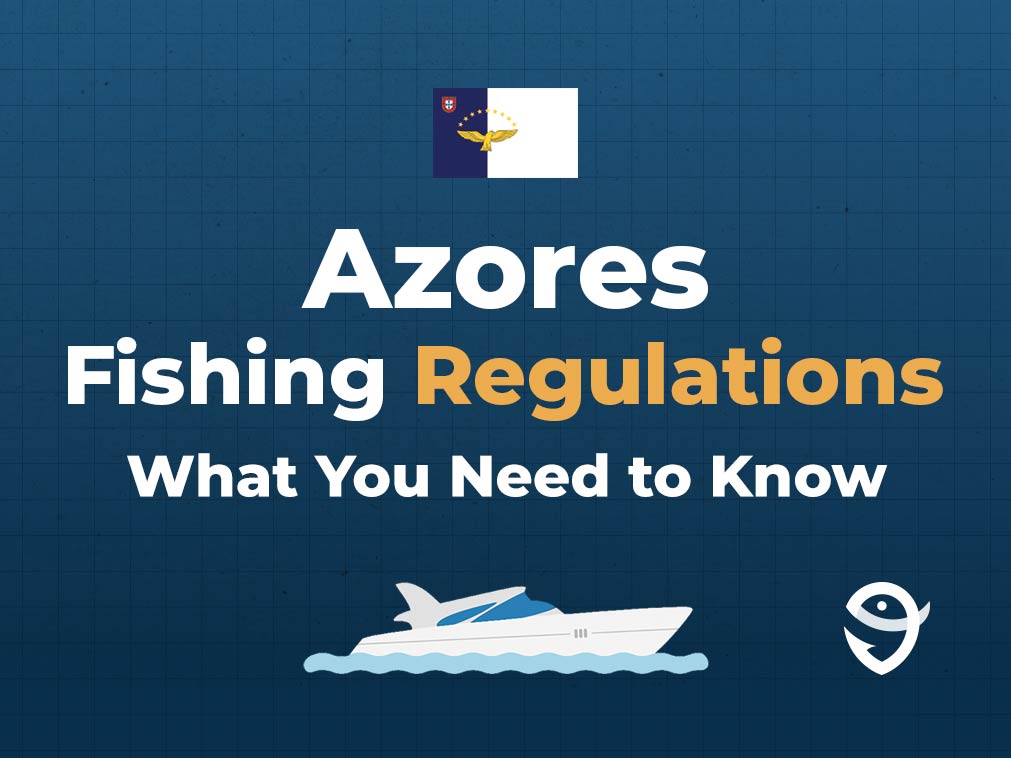 Azores
Fishing Regulations
What You Need to Know