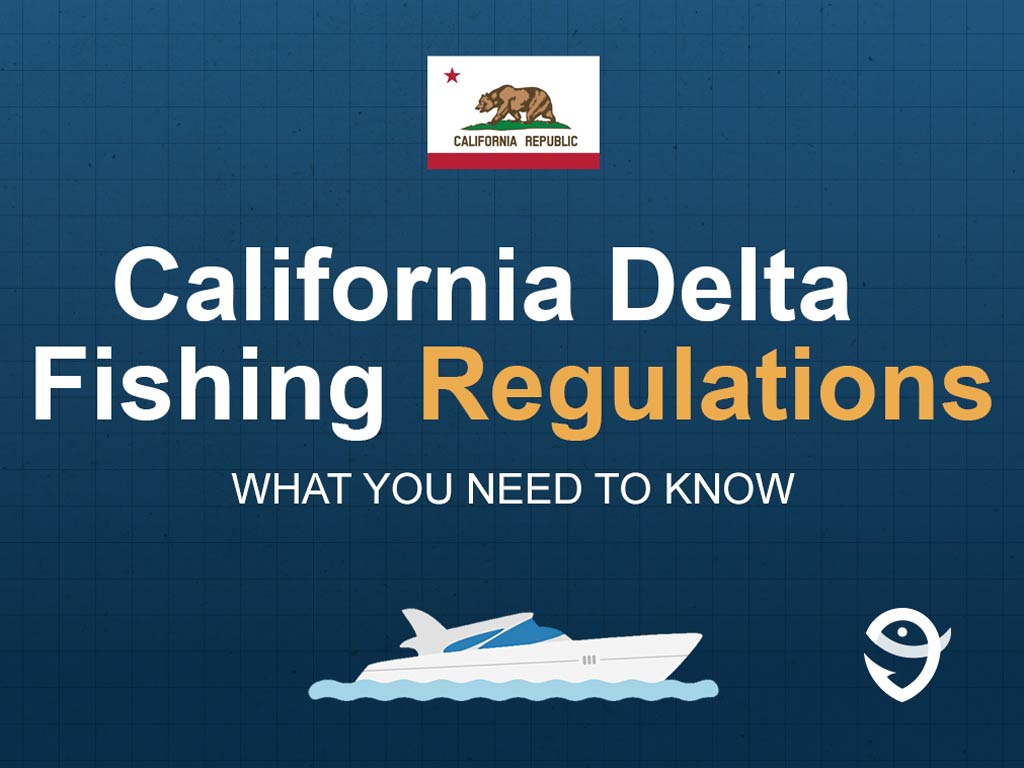 CALIFORNIA REPUBLIC

California Delta Fishing Regulations

WHAT YOU NEED TO KNOW