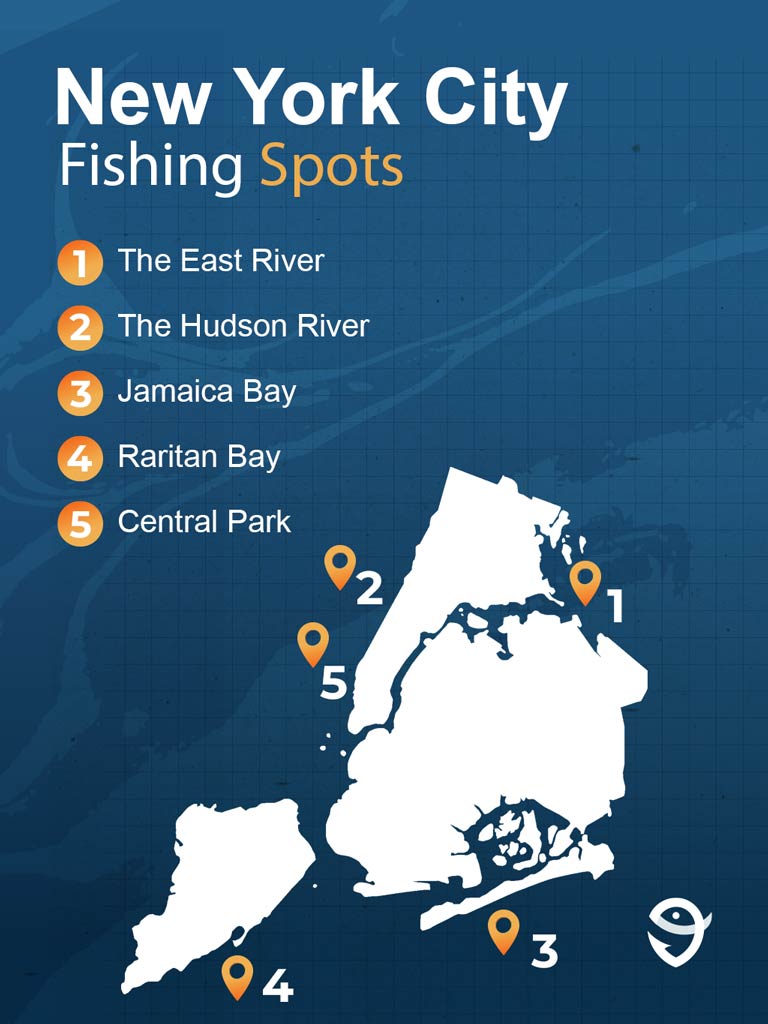 New York City
Fishing Spots

1 The East River
2 The Hudson River
3 Jamaica Bay
4 Raritan Bay
5 Central Park

2
1
5
3
4