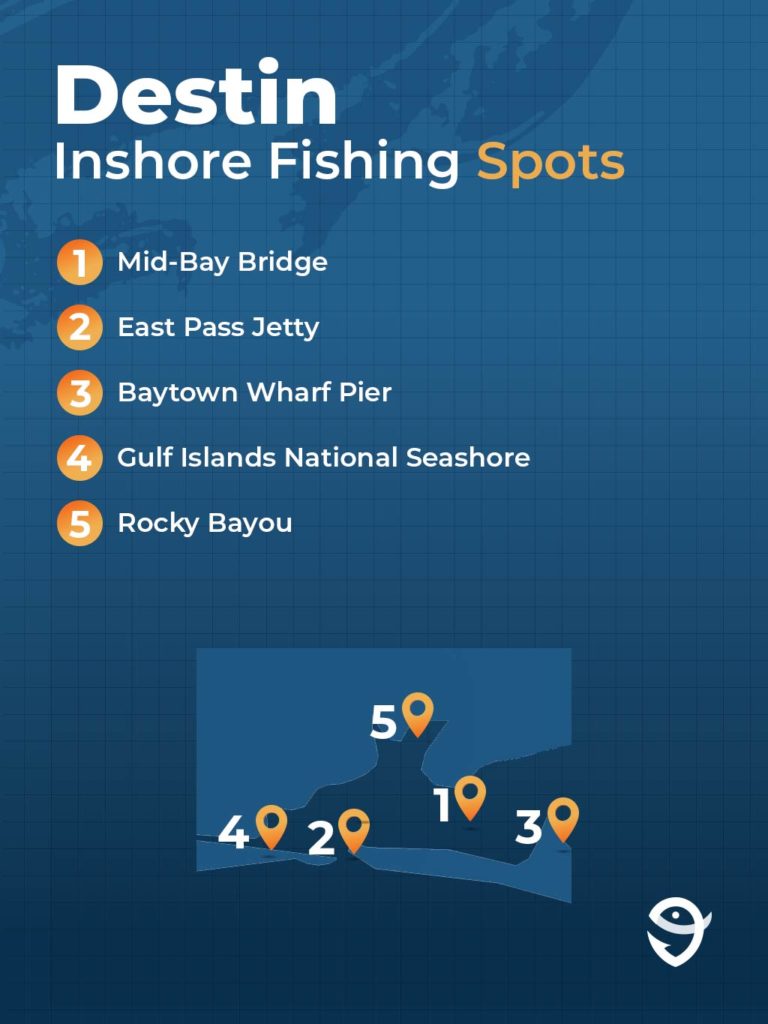 Destin
Inshore Fishing Spots

1 Mid-Bay Bridge
2 East Pass Jetty
3 Baytown Wharf Pier
4 Gulf Islands National Seashore
5 Rocky Bayou

5
1
4
2
3