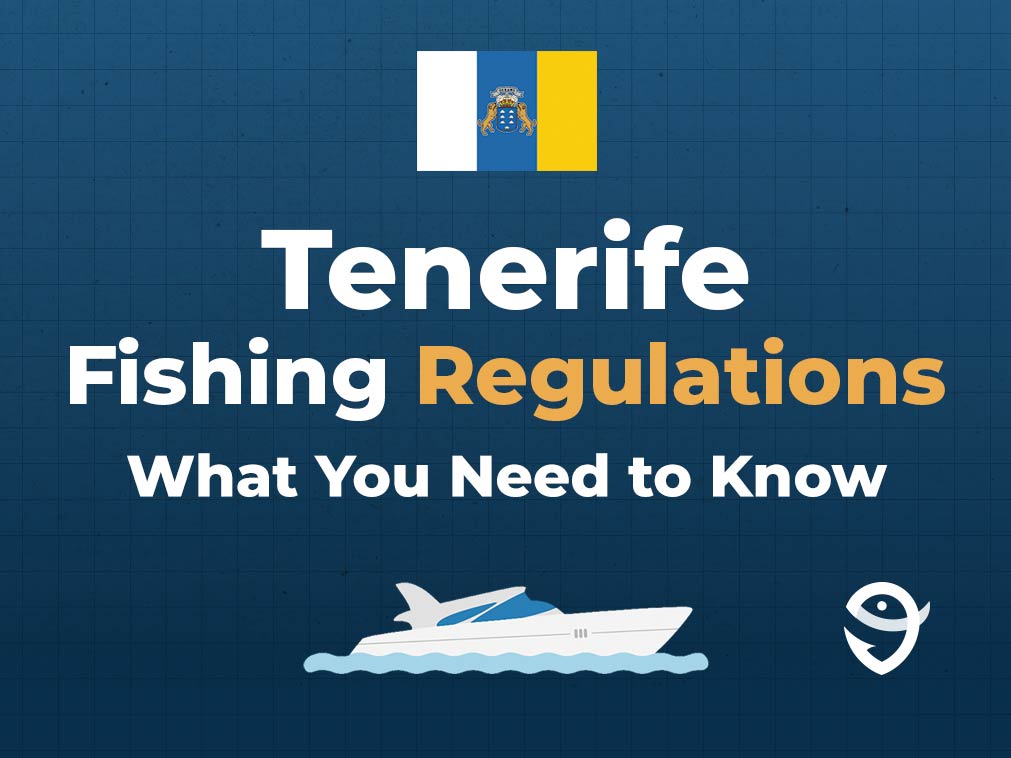 Tenerife
Fishing Regulations
What You Need to Know