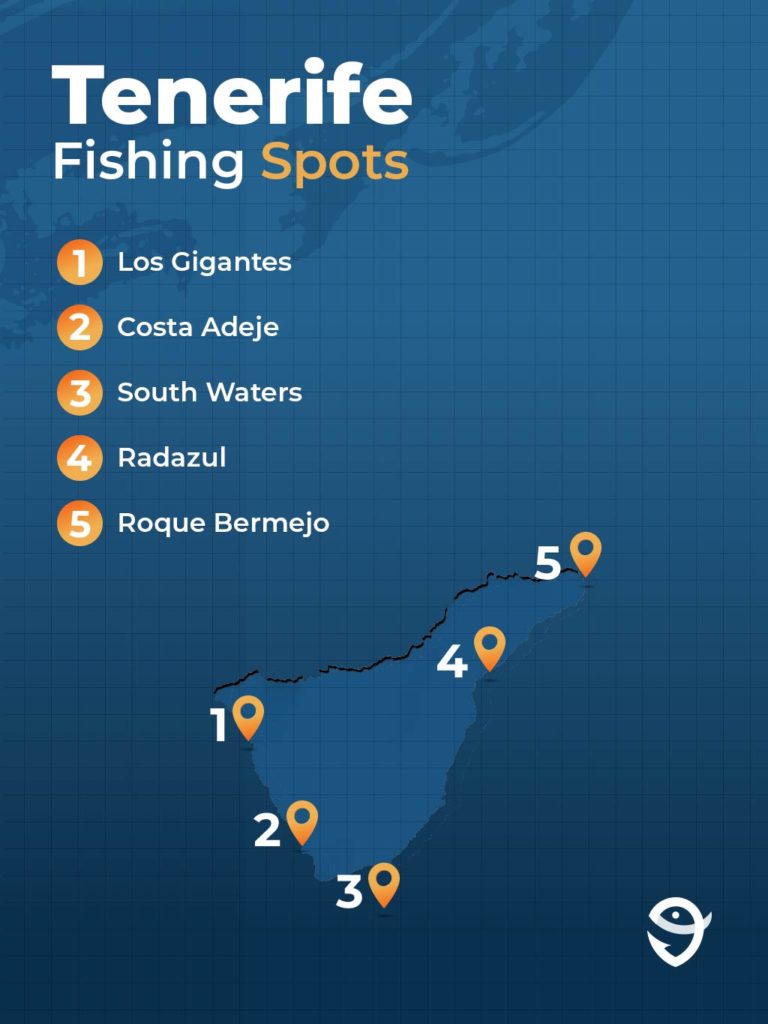 Tenerife
Fishing Spots

1 Los Gigantes
2 Costa Adeje
3 South Waters
4 Radazul
5 Roque Bermejo

5
4
1
2
3