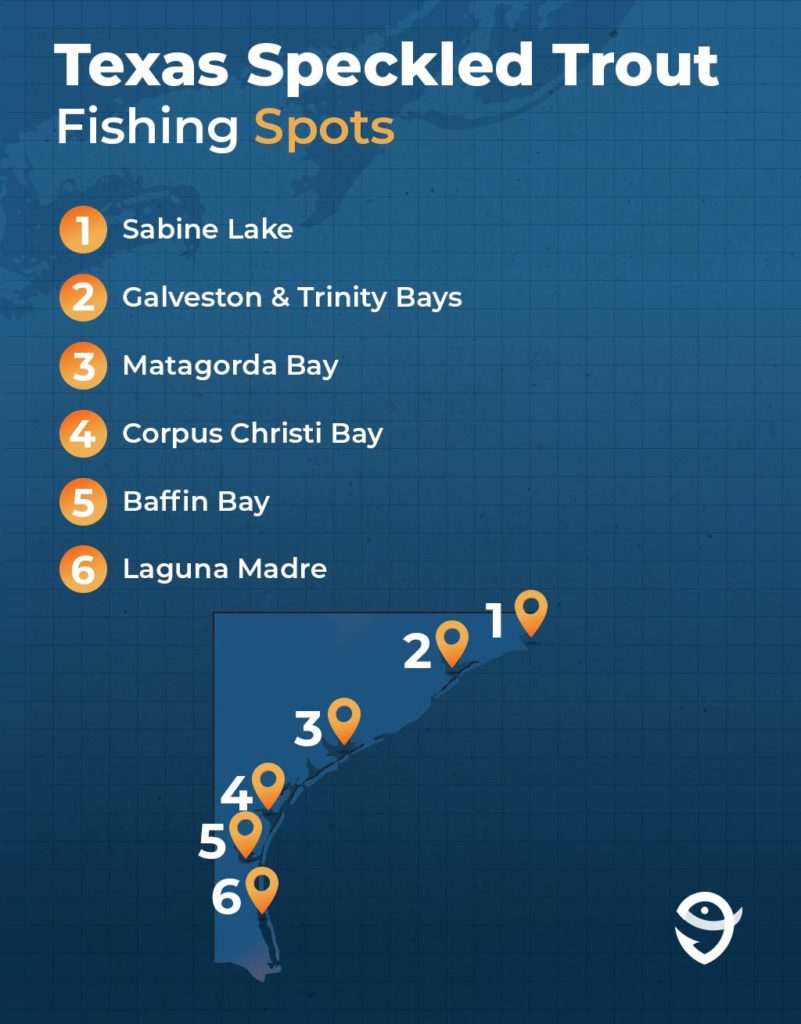 Texas Speckled Trout
Fishing Spots

1 Sabine Lake
2 Galveston & Trinity Bays
3 Matagorda Bay
4 Corpus Christi Bay
5 Baffin Bay
6 Laguna Madre

1
2
3
4
5
6