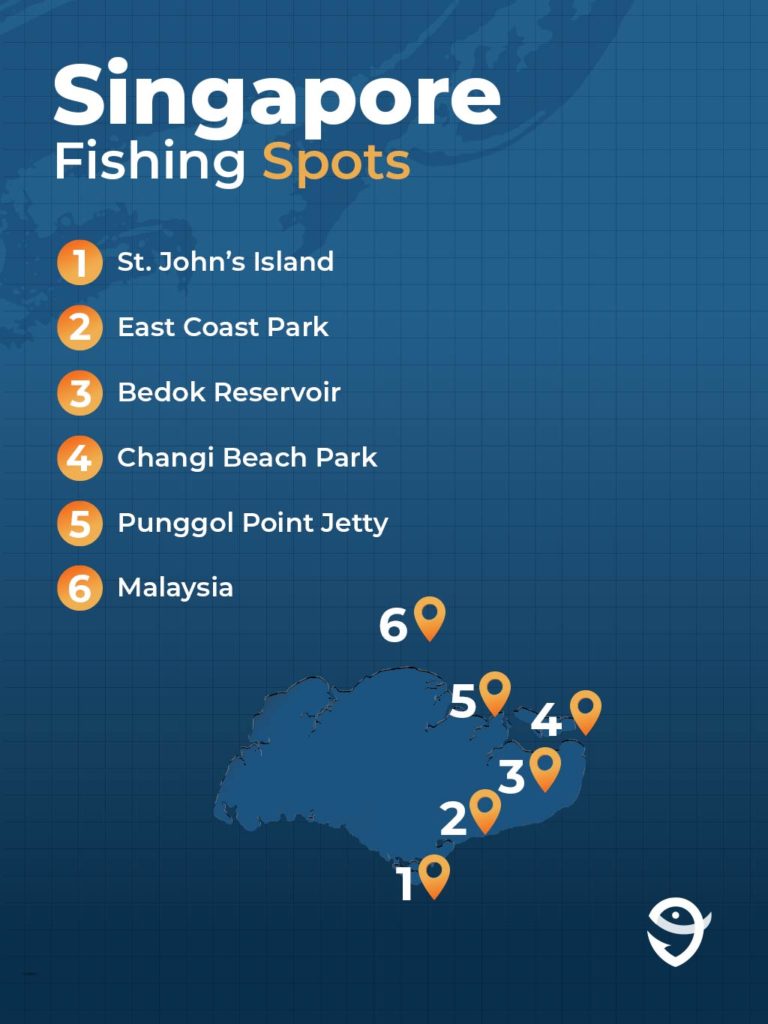 Singapore
Fishing Spots

1 St. John's Island
2 East Coast Park
3 Bedok Reservoir
4 Changi Beach Park
5 Punggol Point Jetty
6 Malaysia

6
5
4
3
2
1