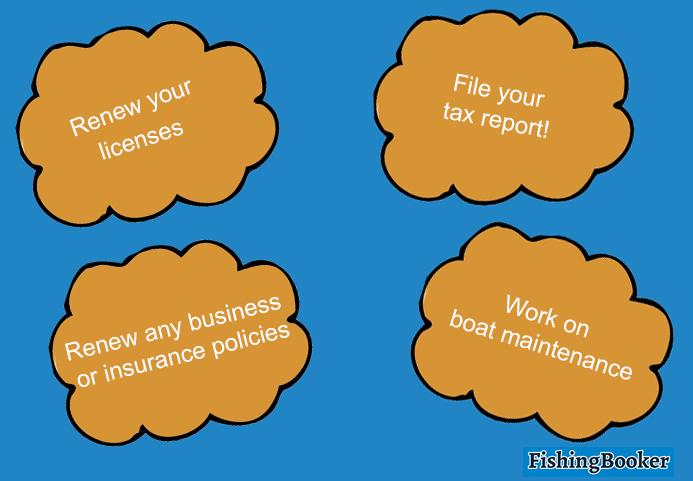 Renew your licenses

File your tax report!

Renew any business or insurance policies

Work on boat maintenance

FishingBooker