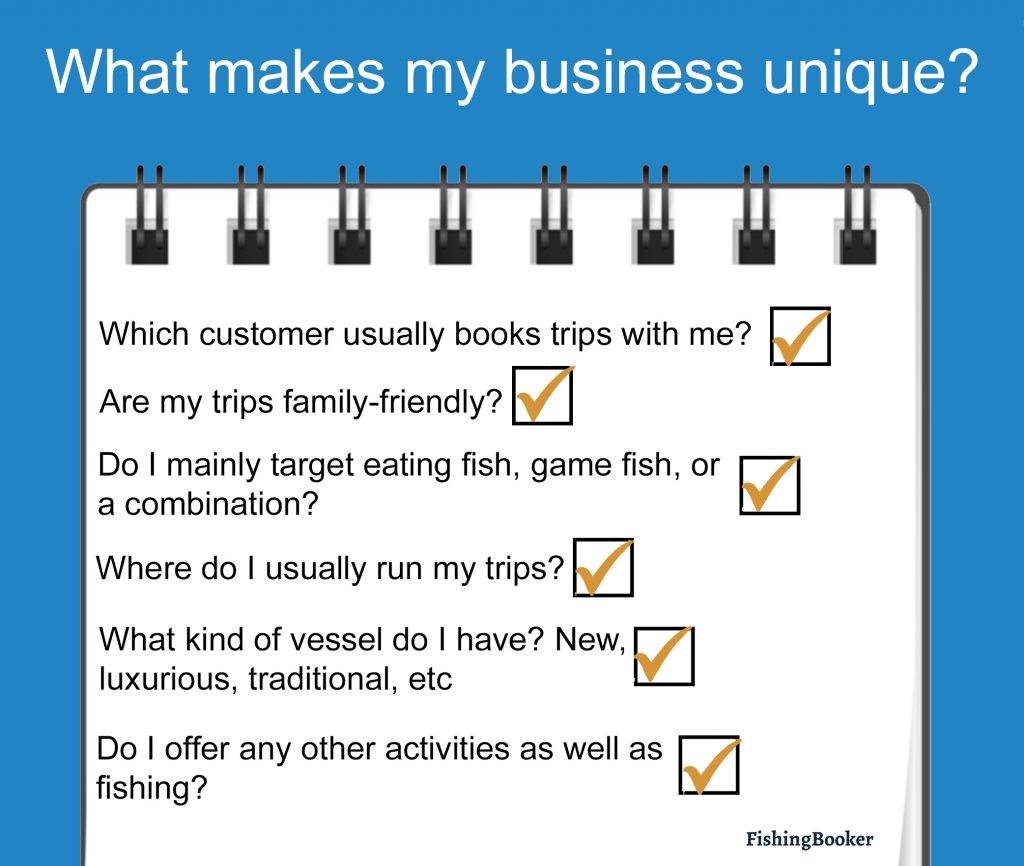 What makes my business unique?

Which customer usually books trips with me?

Are my trips family-friendly?

Do I mainly target eating fish, game fish, or a combination?

Where do I usually run my trips?

What kind of vessel do I have? New, luxurious, traditional, etc

Do I offer any other activities as well as fishing?

FishingBooker