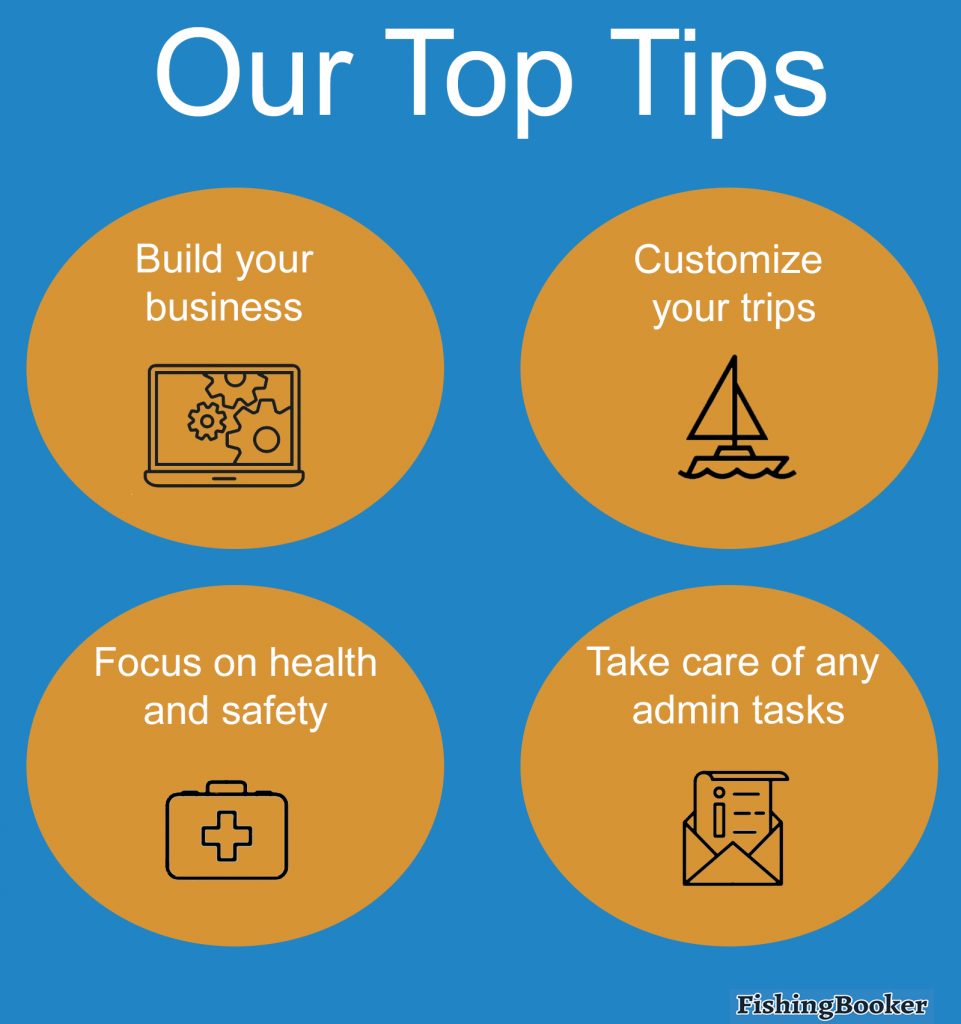 Our Top Tips

Build your business

Customize your trips

Focus on health and safety

Take care of any admin tasks

FishingBooker