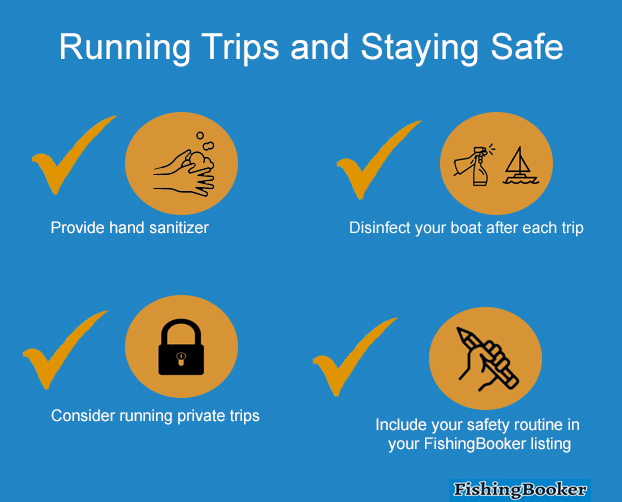 Running Trips and Staying Safe

Provide hand sanitizer

Disinfect your boat after each trip

Consider running private trips

Include your safety routine in your FishingBooker listing

FishingBooker