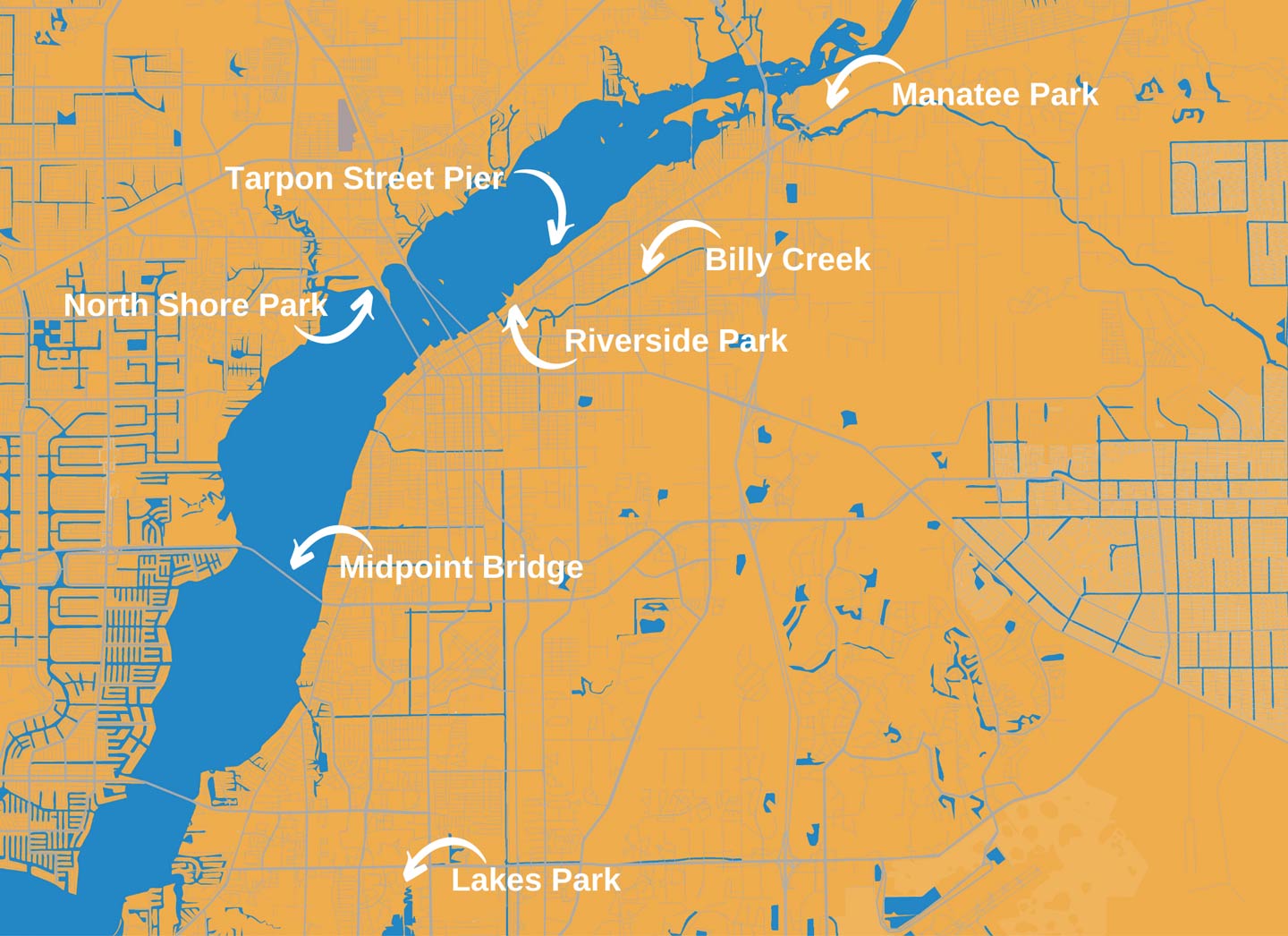 Manatee Park

Tarpon Street Pier

Billy Creek

North Shore Park

Riverside Park

Midpoint Bridge

Lakes Park