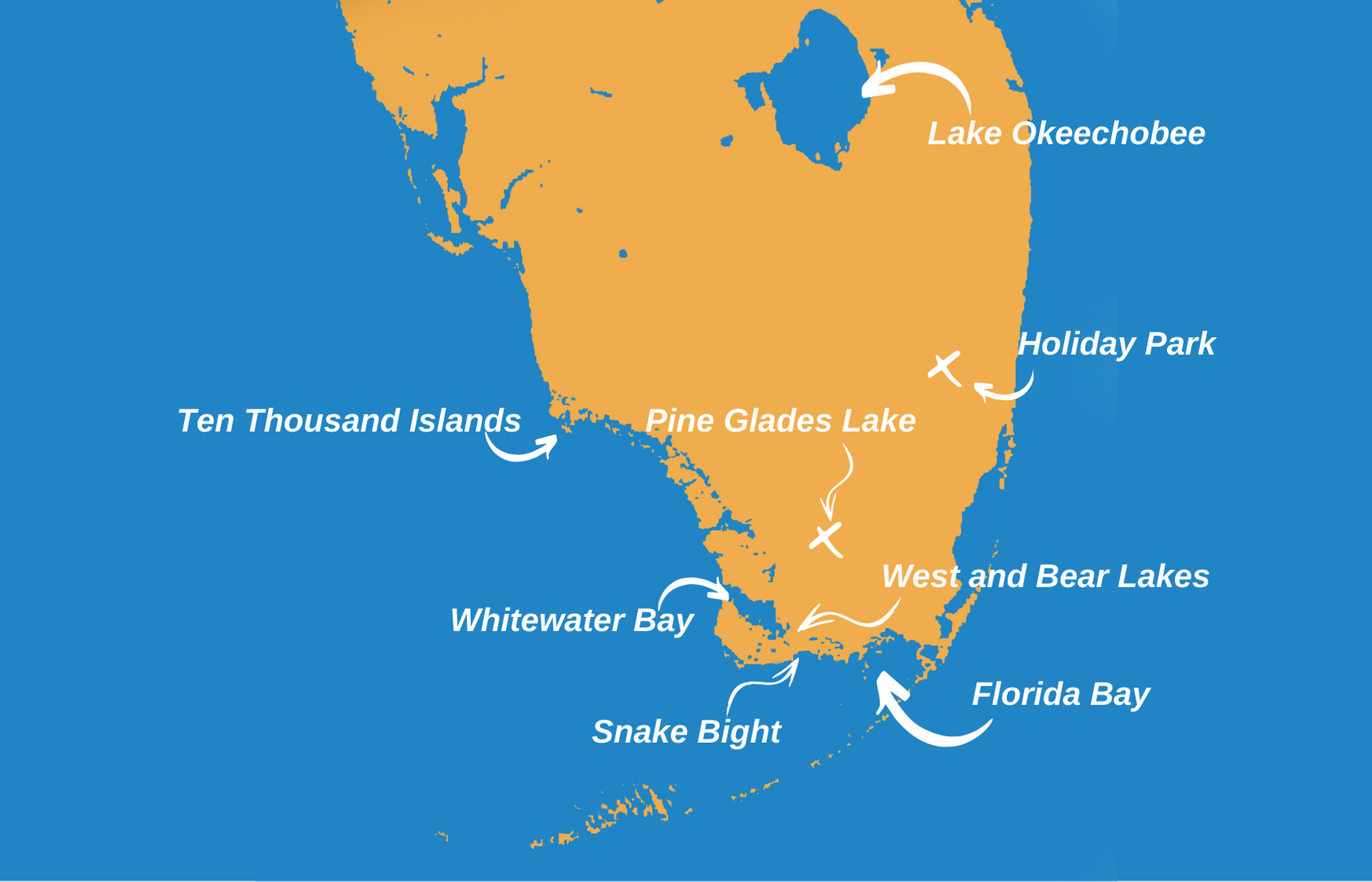 Lake Okeechobee

Holiday Park

Ten Thousand Islands

Pine Glades Lake

West and Bear Lakes

Whitewater Bay

Florida Bay

Snake Bight