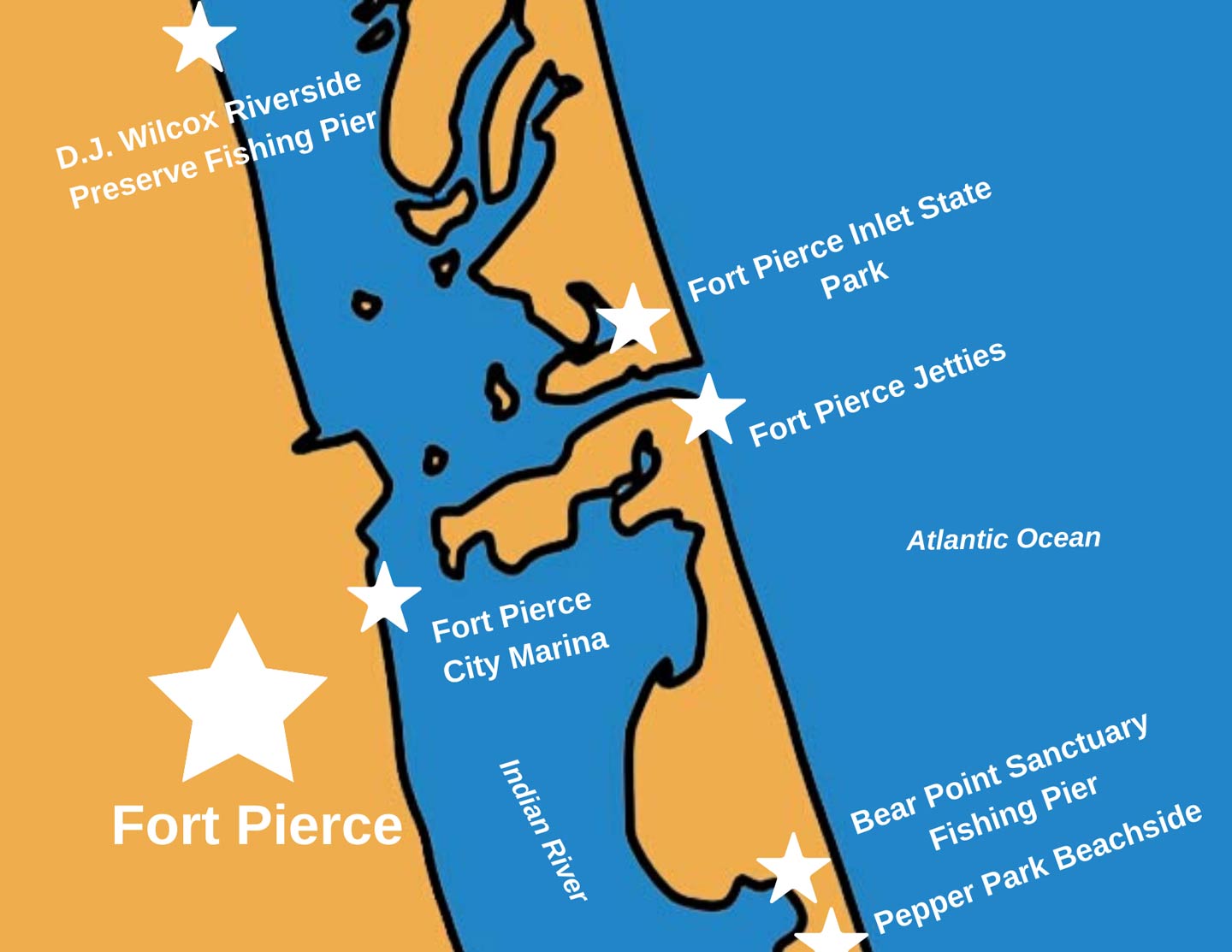 D.J. Wilcox Riverside Preserve Fishing Pier

Fort Pierce Inlet State Park

Fort Pierce Jetties

Atlantic Ocean

Fort Pierce City Marina

Fort Pierce

Indian River

Bear Point Sanctuary Fishing Pier

Pepper Park Beachside